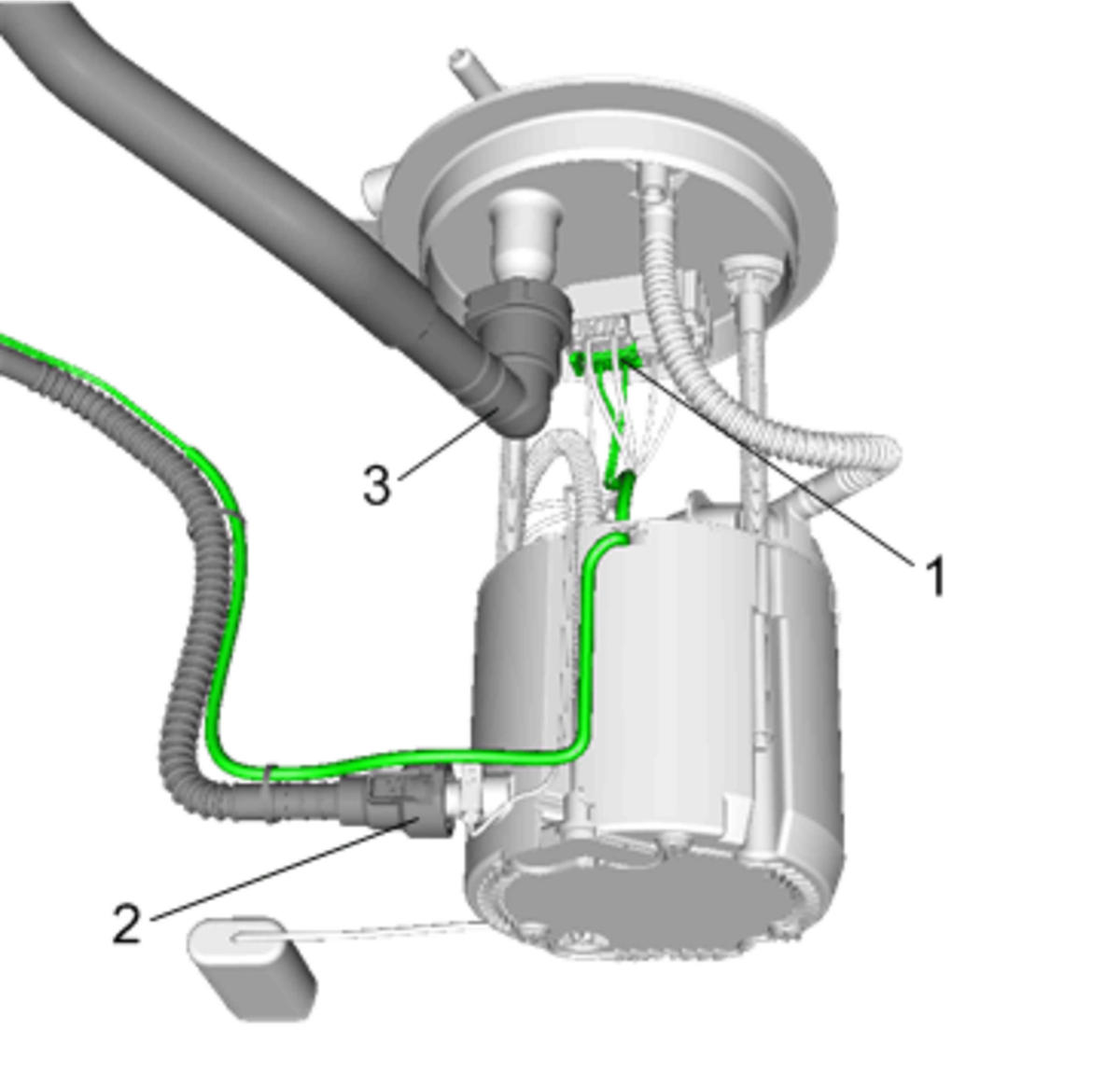 3

1

2