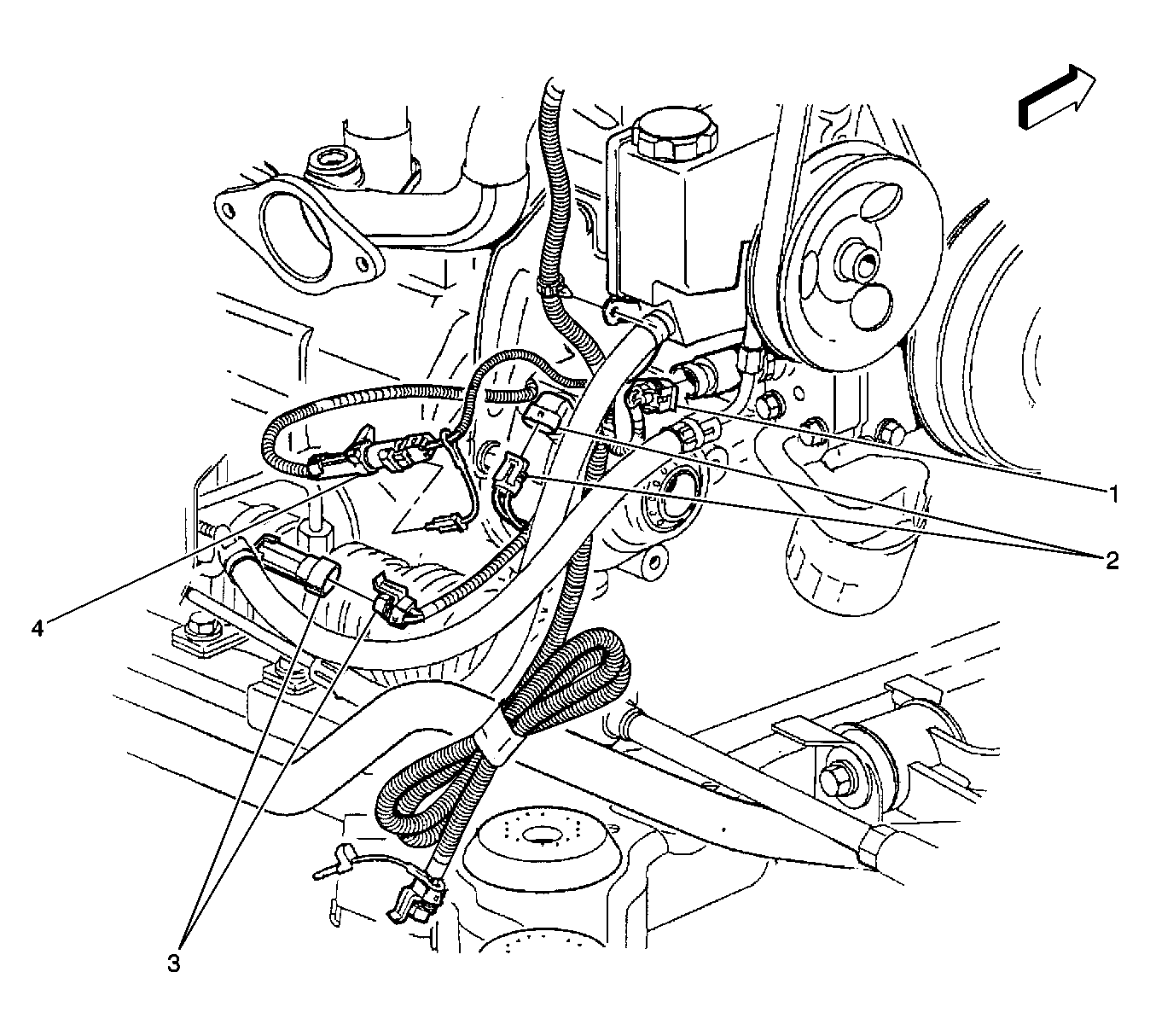 1
2
4
3