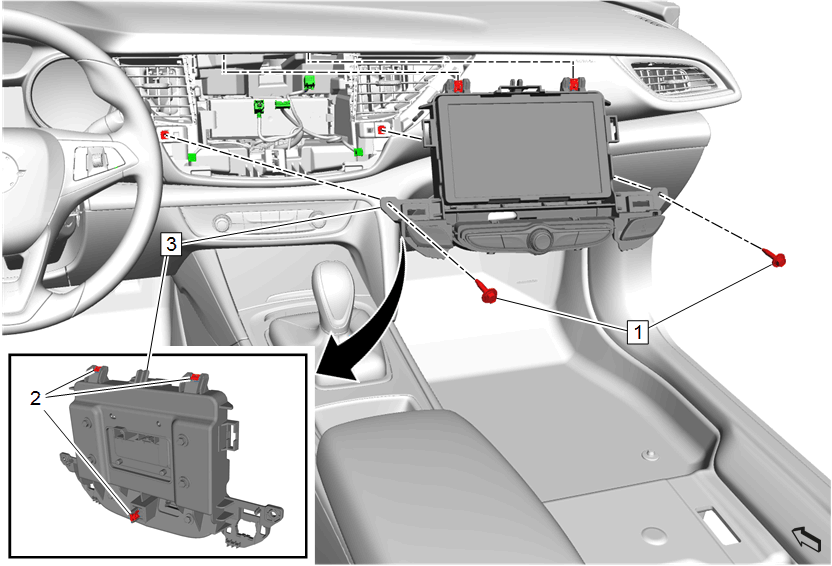 3
1
2