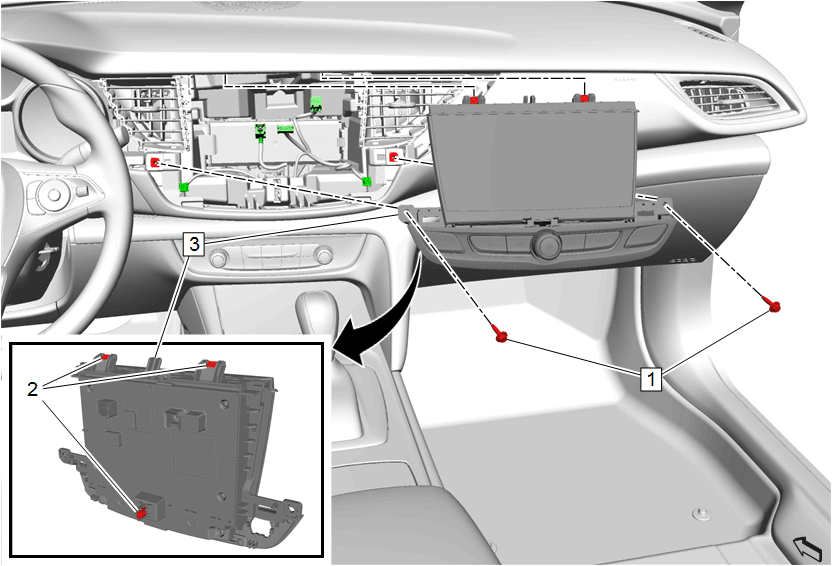 3
2
1