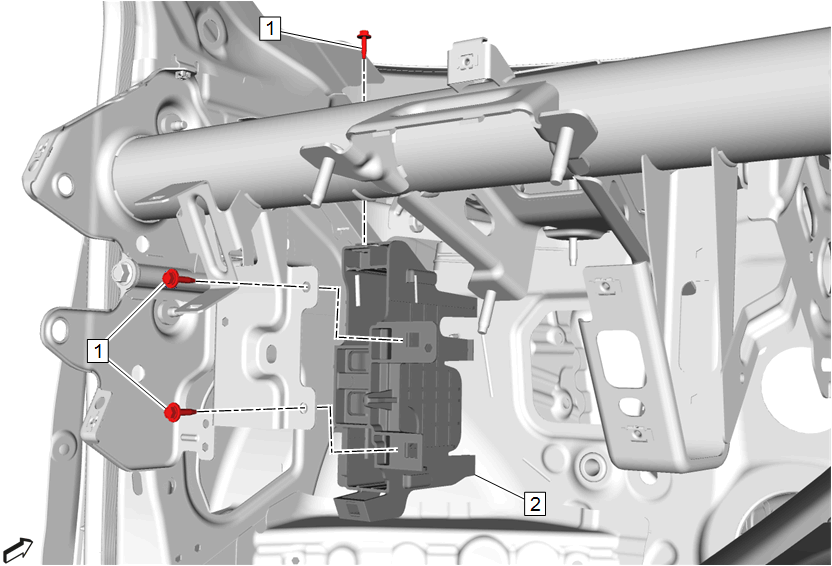 1
1
2