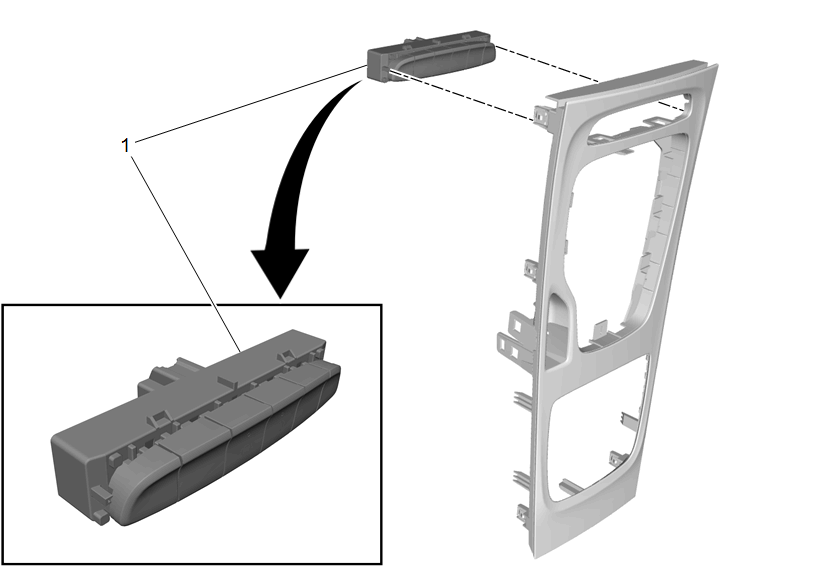 1