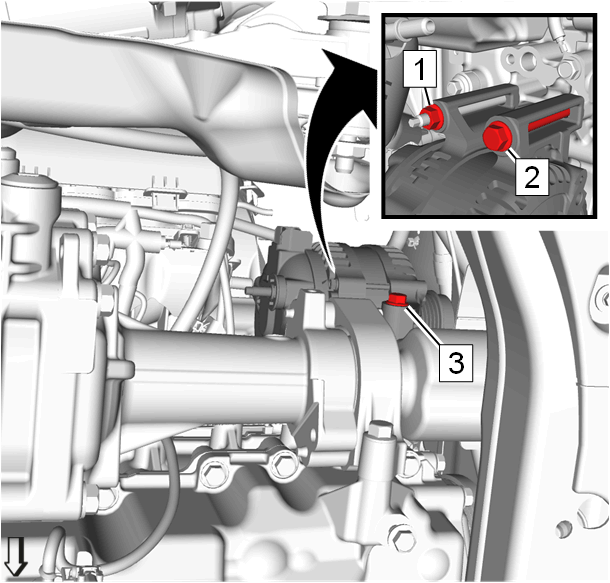 1
2
3