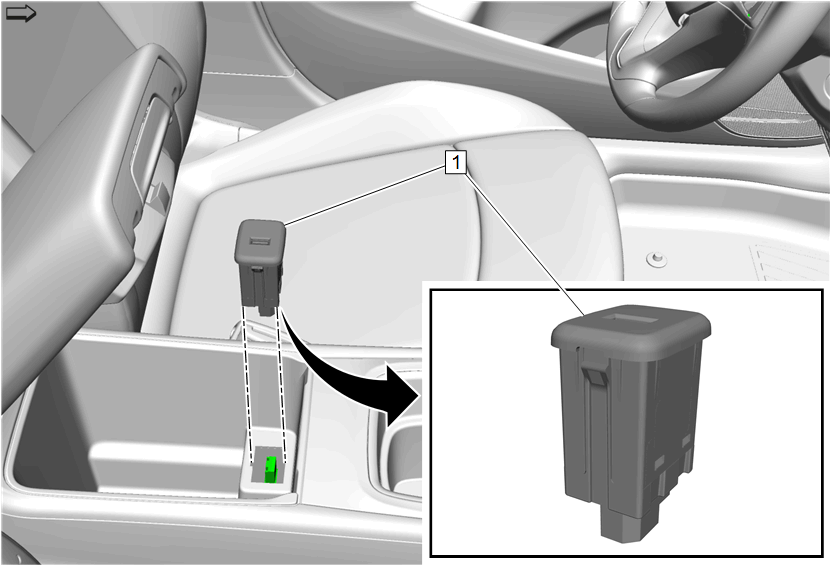 1