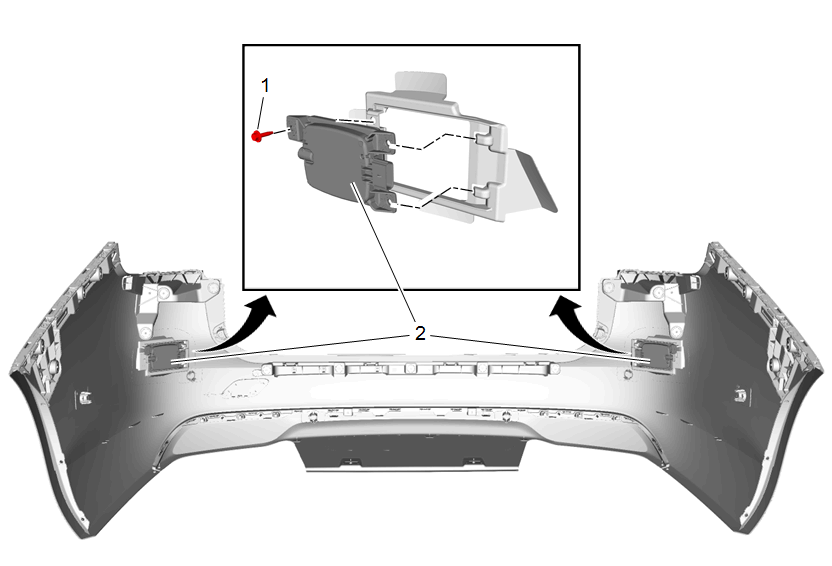 1

2