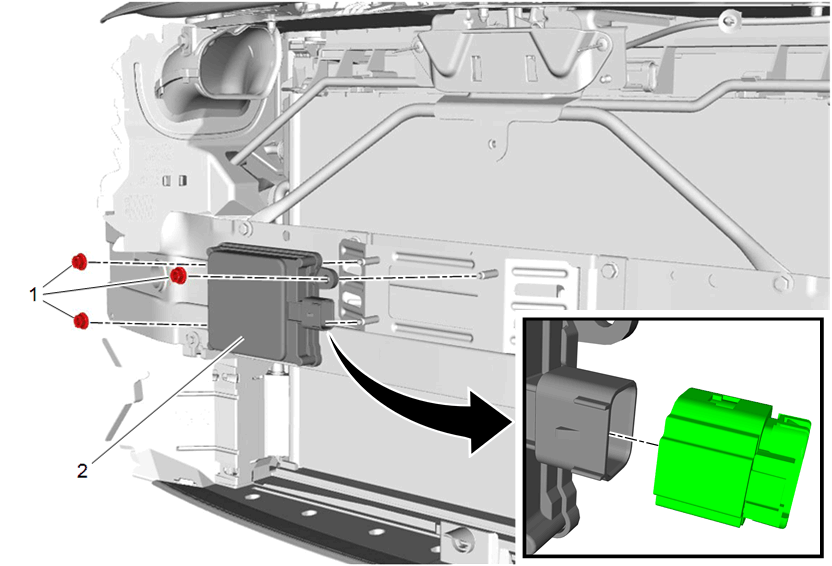 1
2