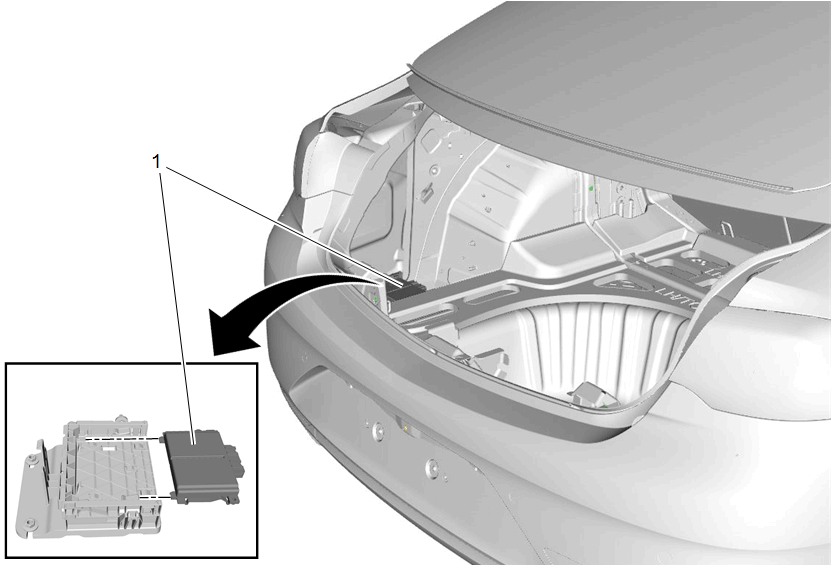 1