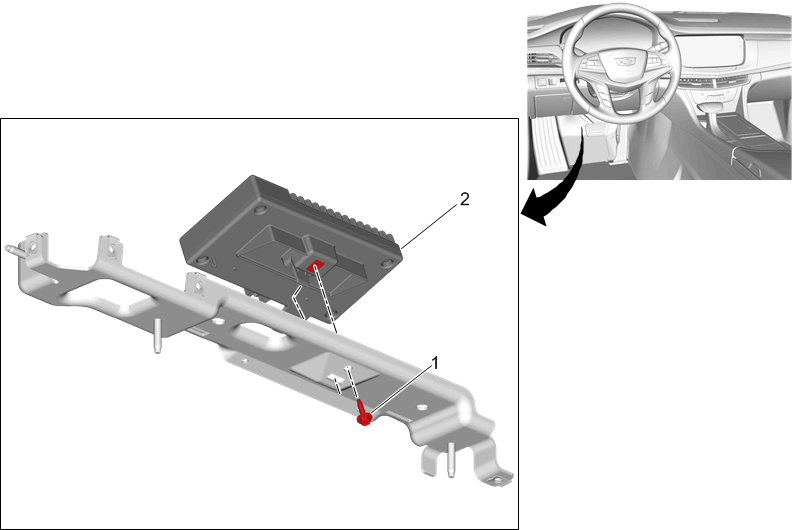 2

1