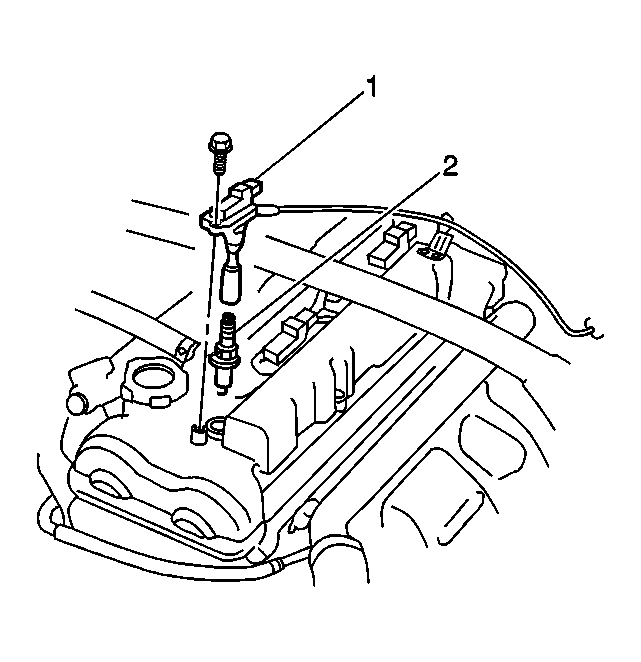 1
2