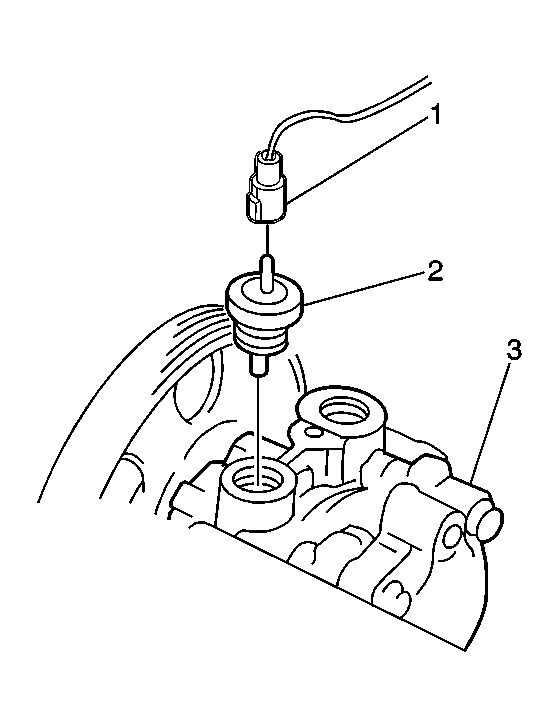 1
2
3