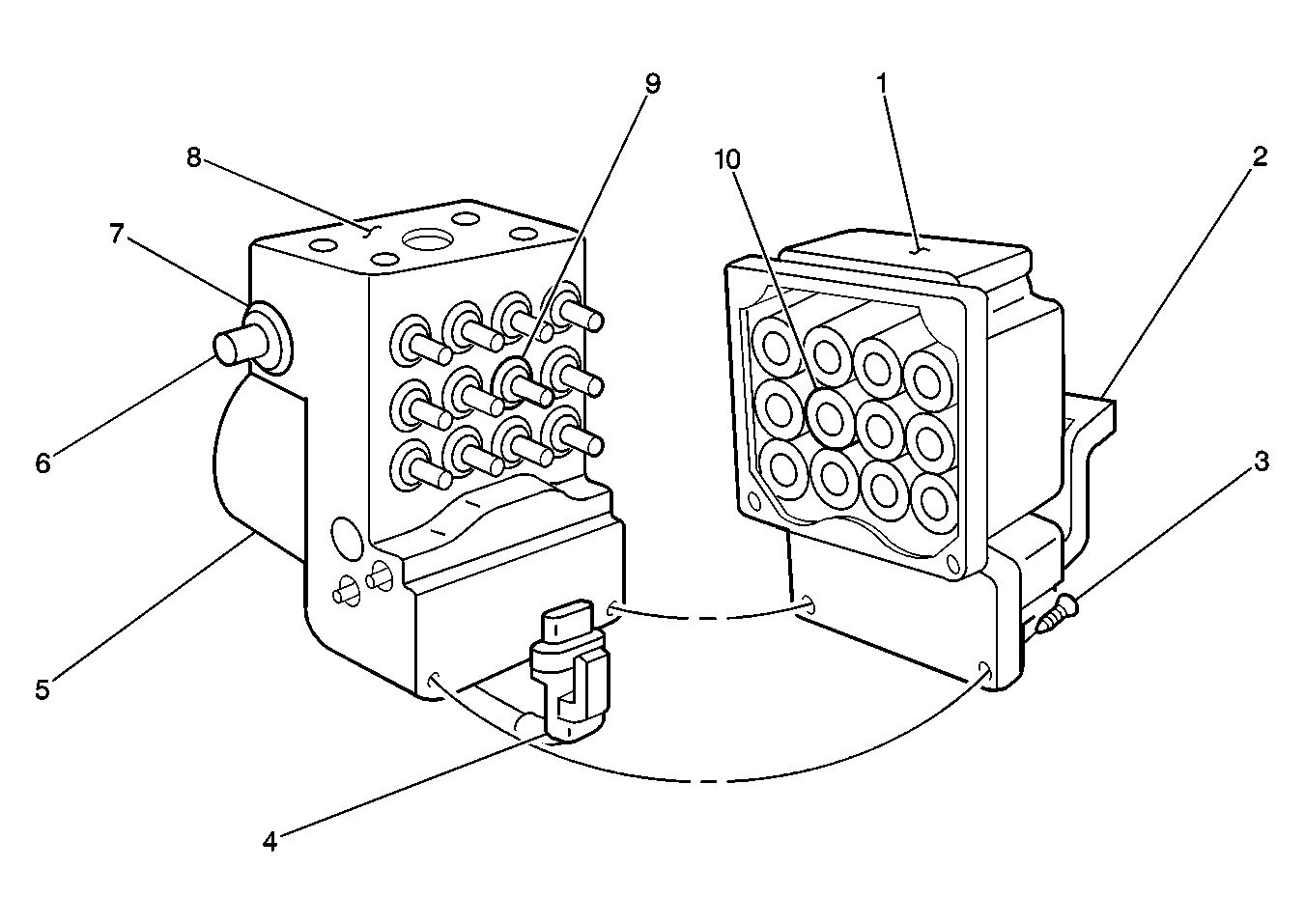 9
1
8
10
2
7
6
3
5
4