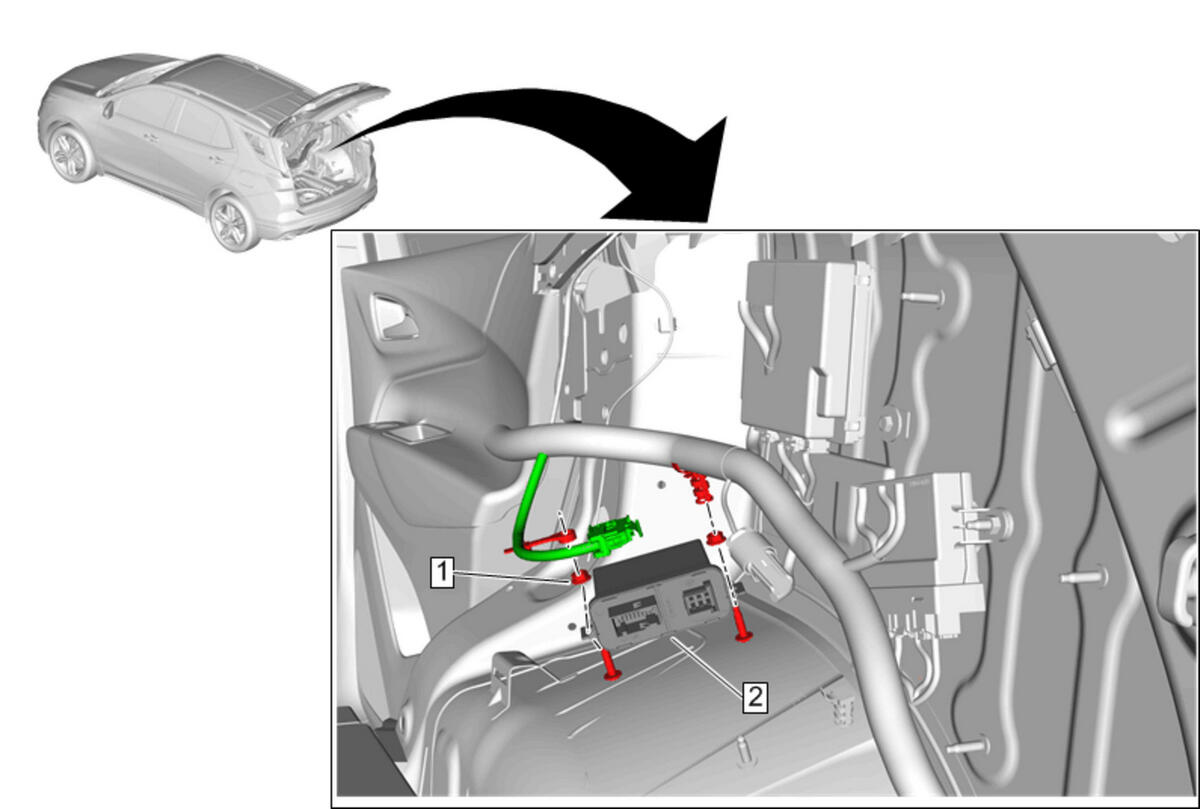 1

2