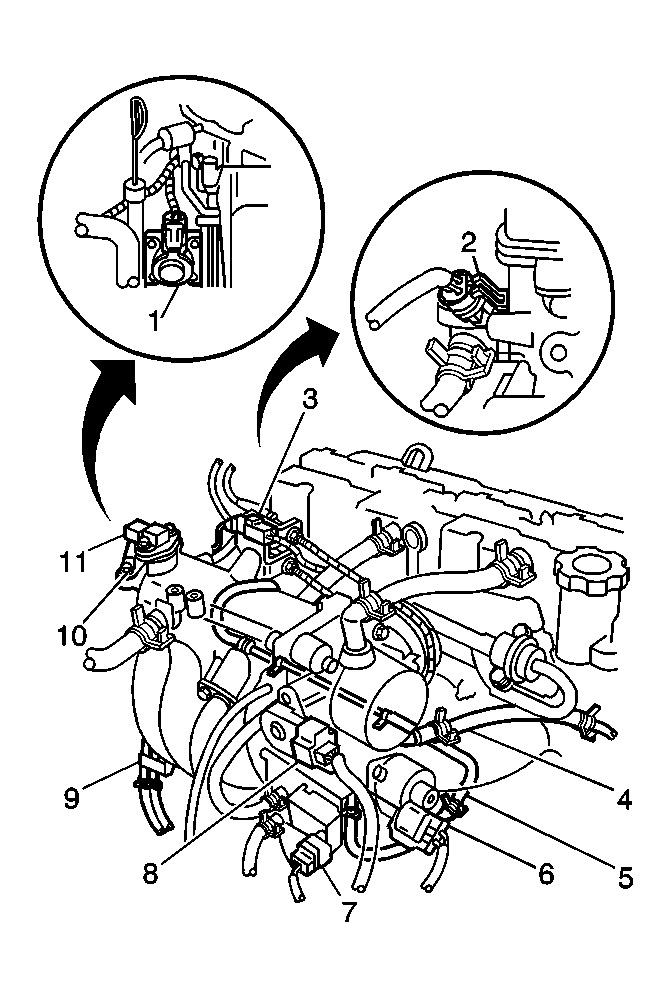 1
2
3
11
10
9
8
7
6
5
4