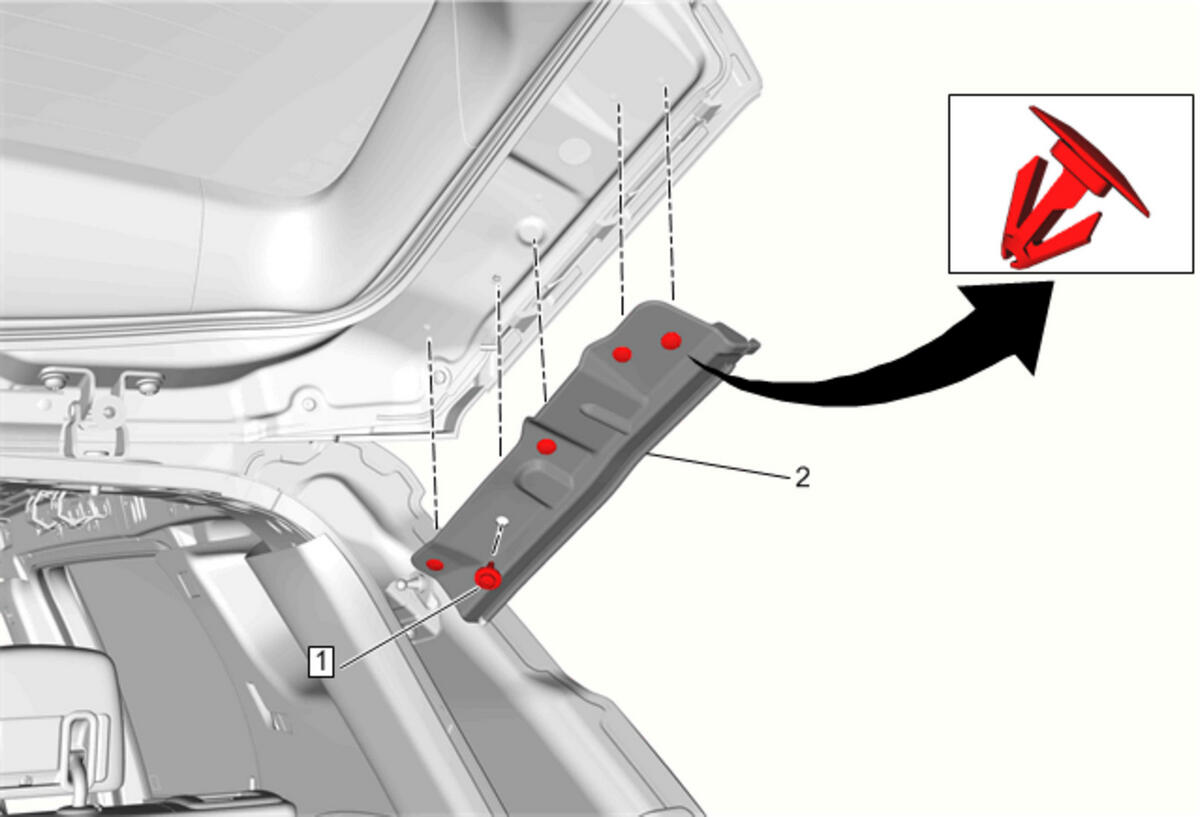 2

1