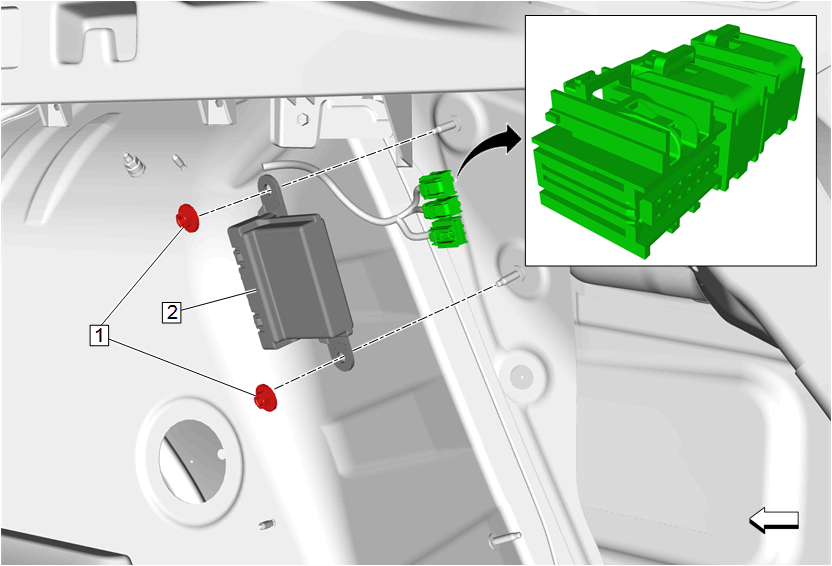 2

1