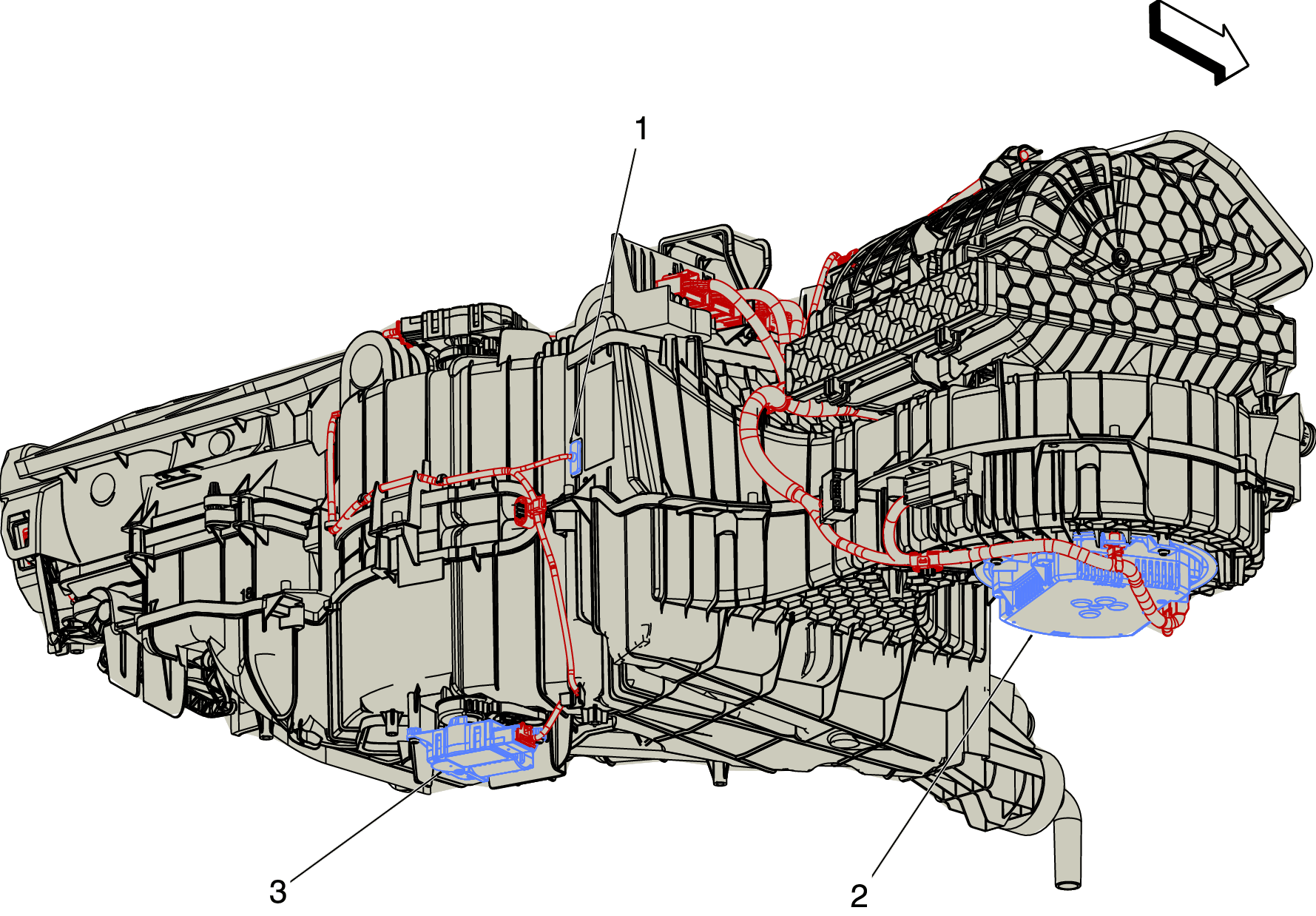 1

3

2