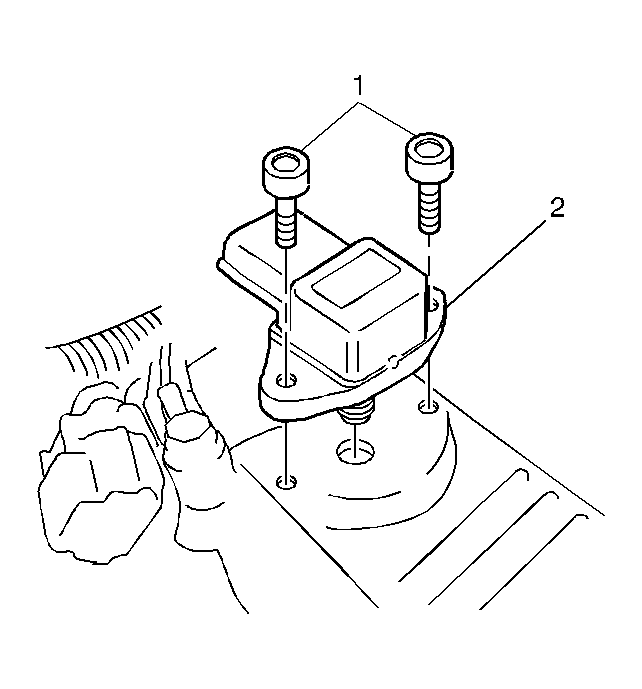 1
2