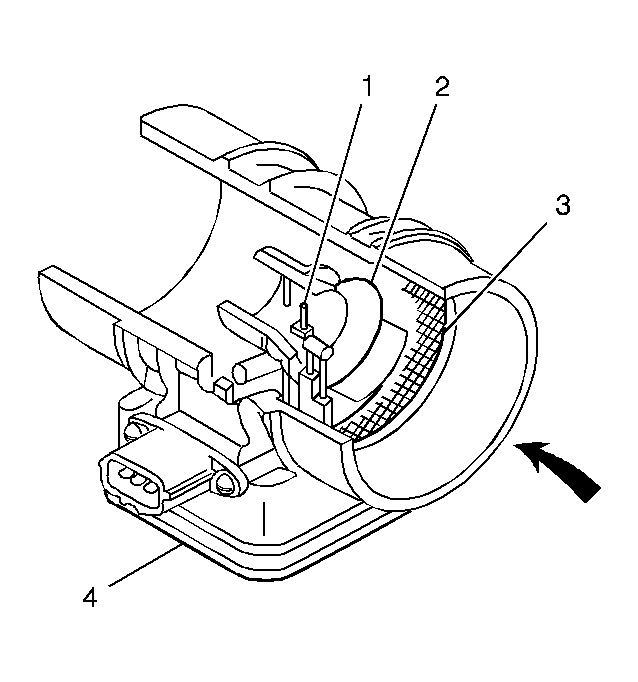 1
2
3
4