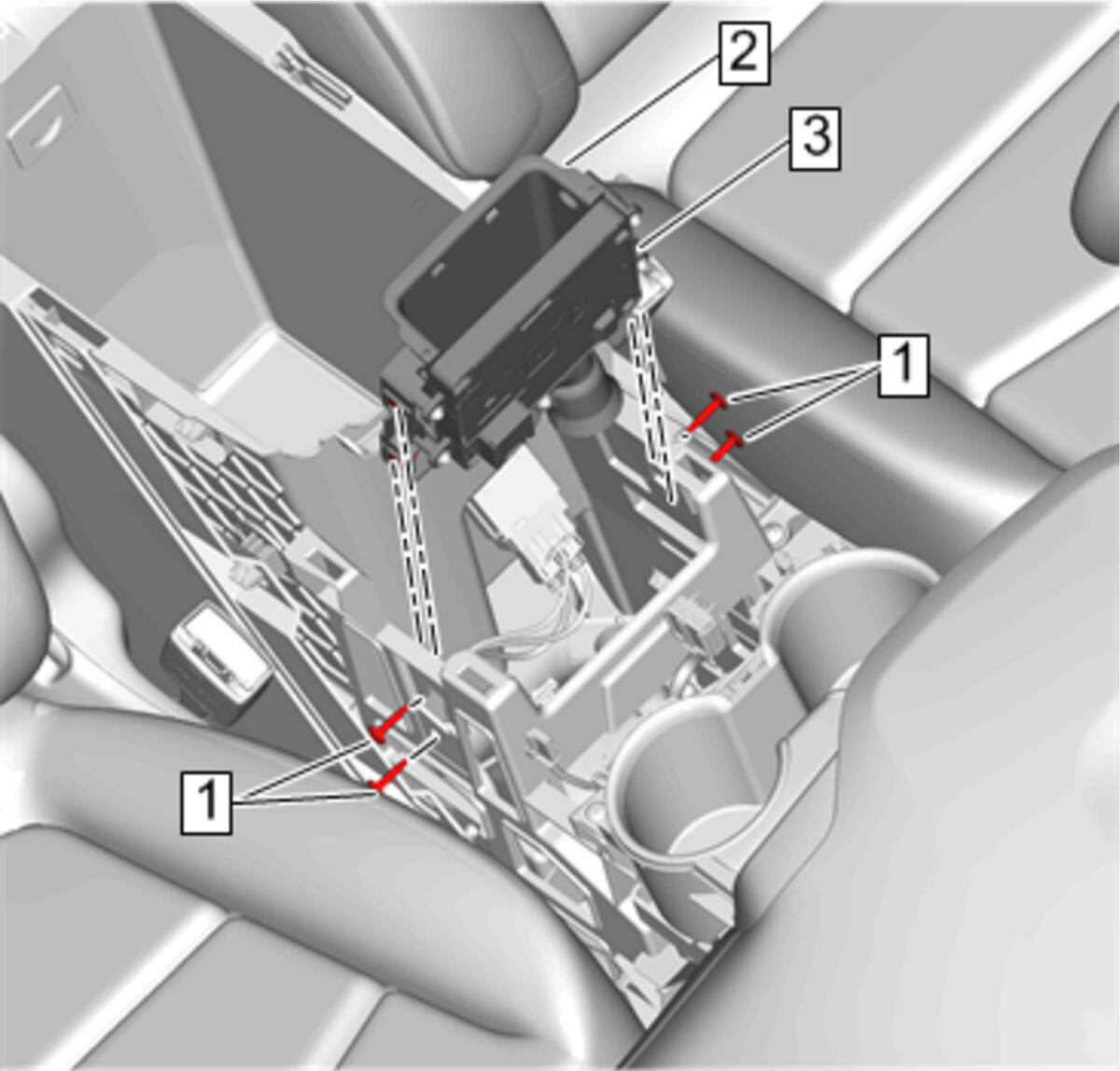 2
3
1
1