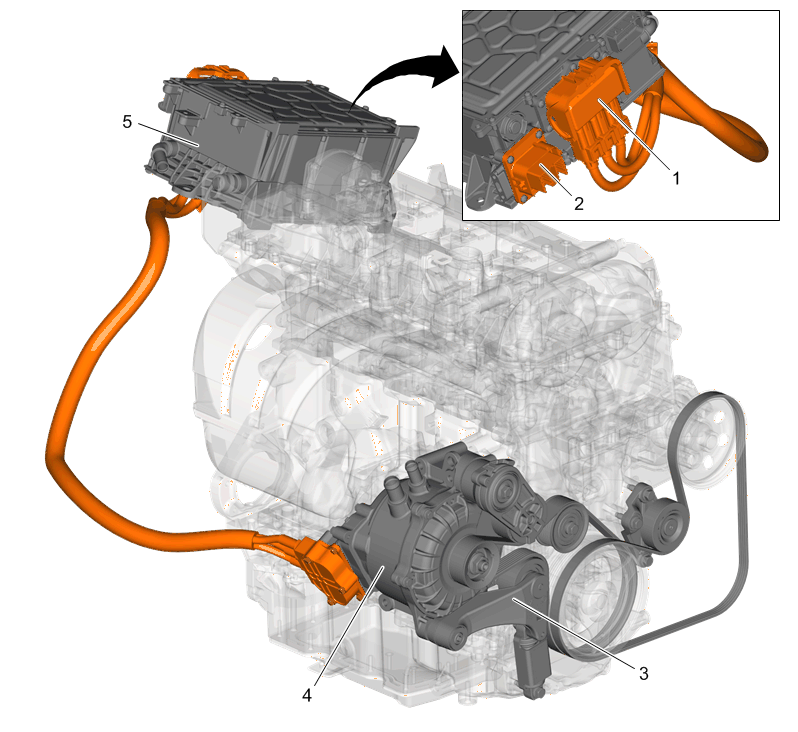 5
1
2
4
3