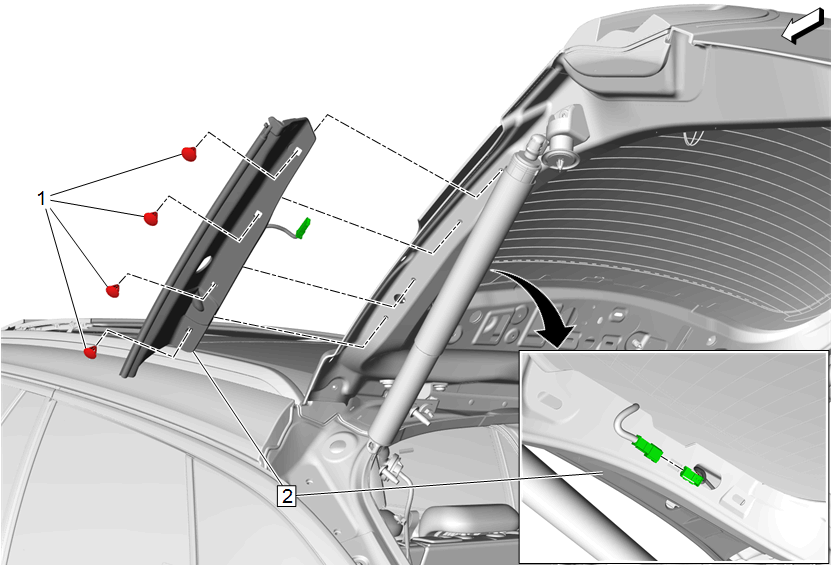 1

2