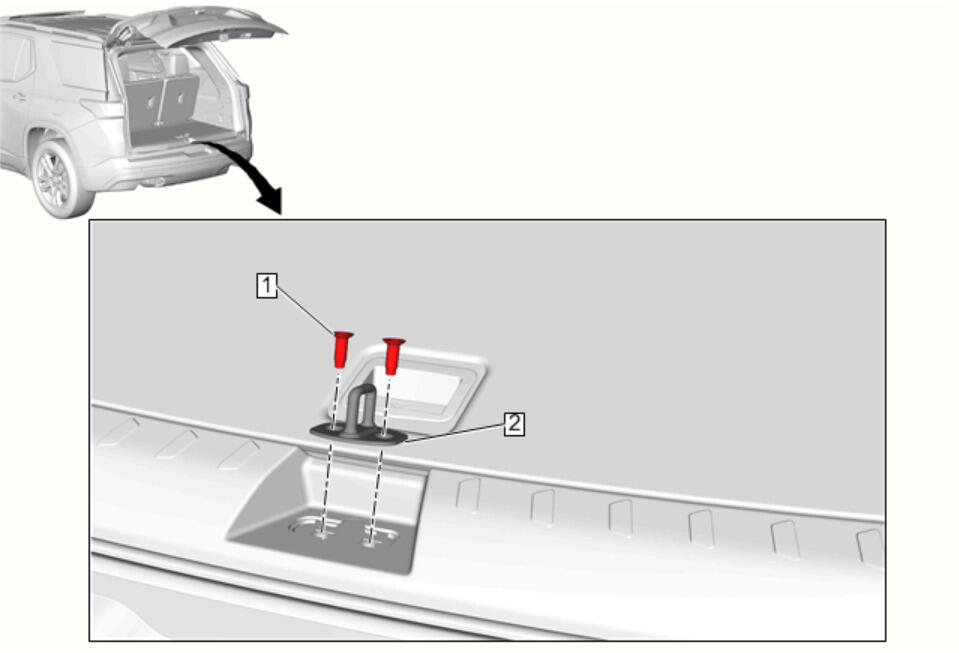 1
2