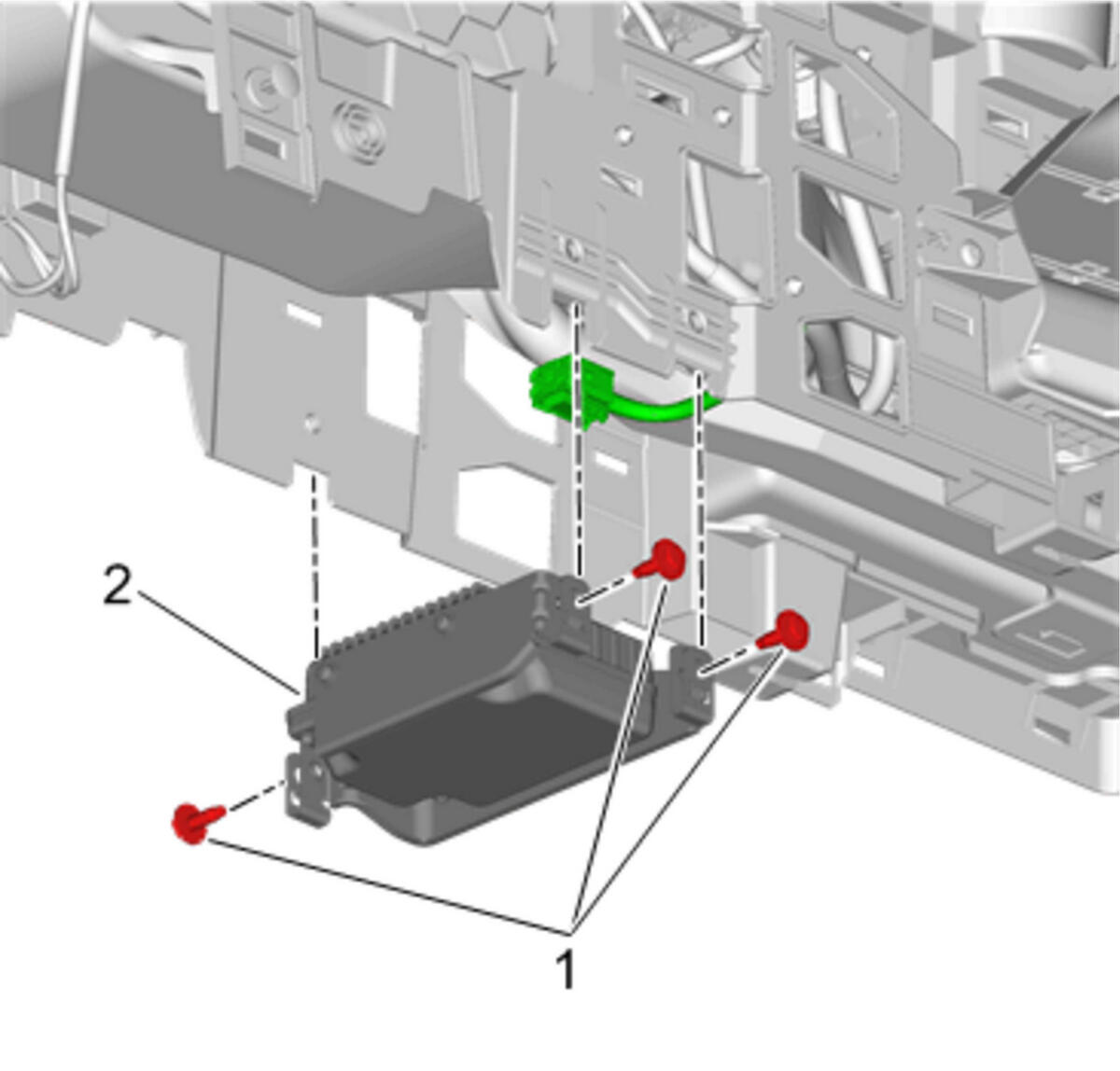 2

1