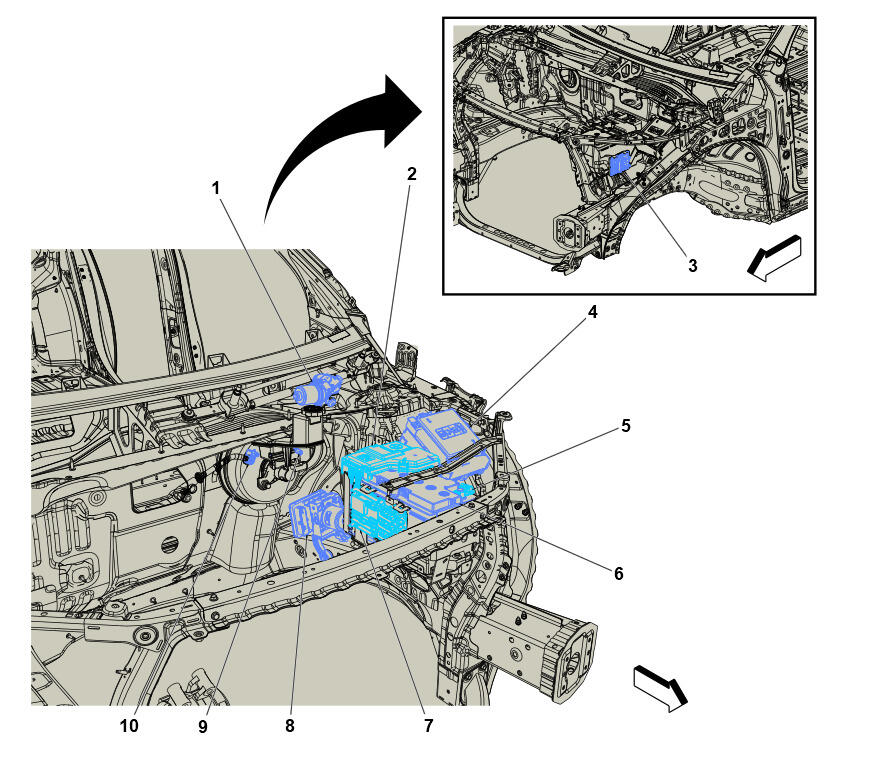 1
2
3
4
5
6
10
9
8
7