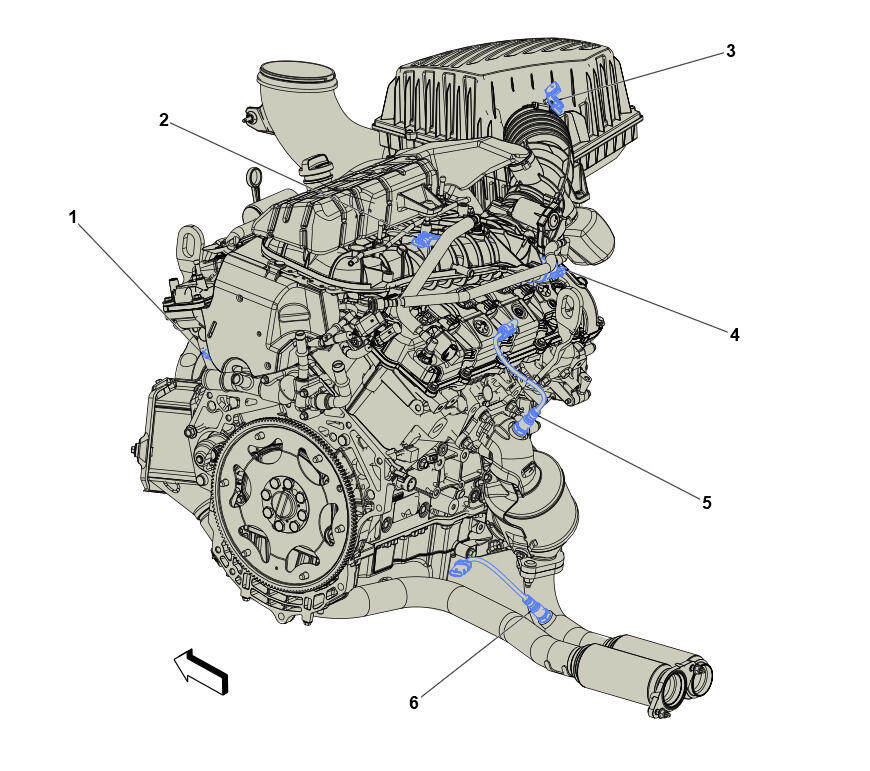 3
2
1
4
5
6