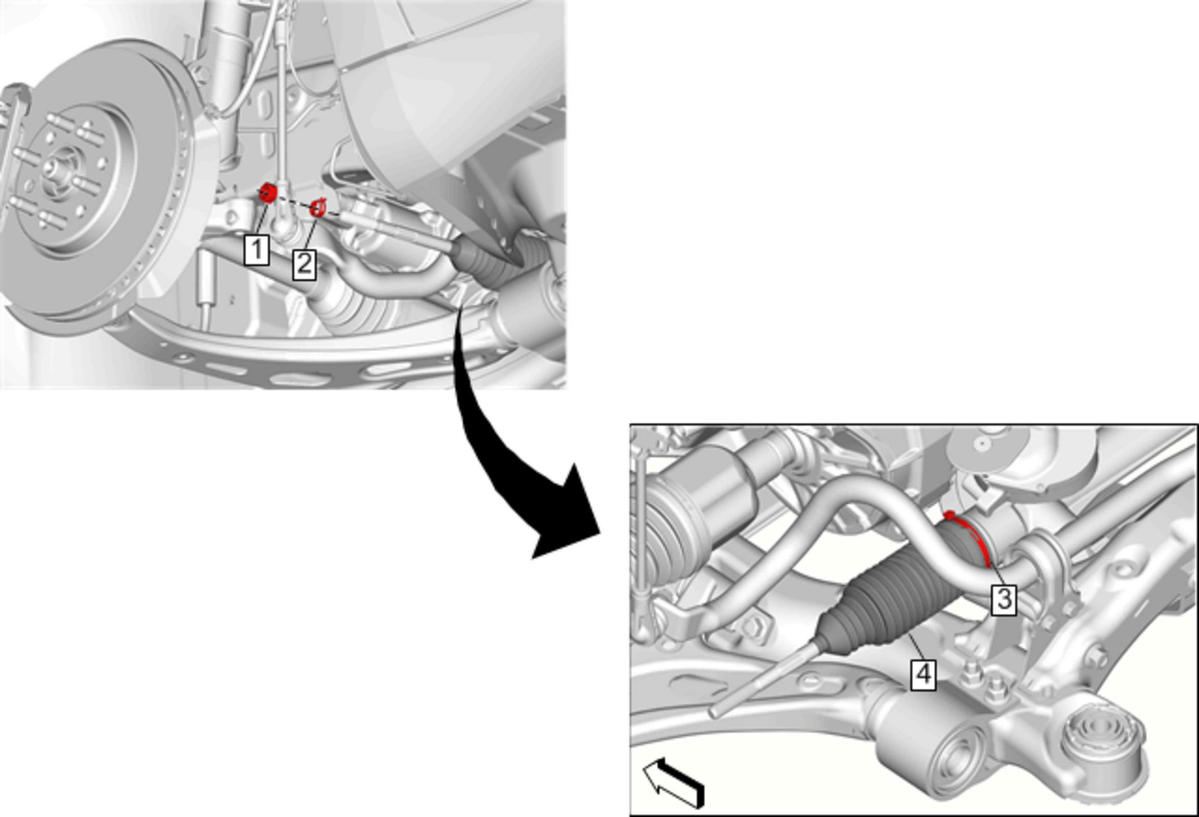 1
2
3
4