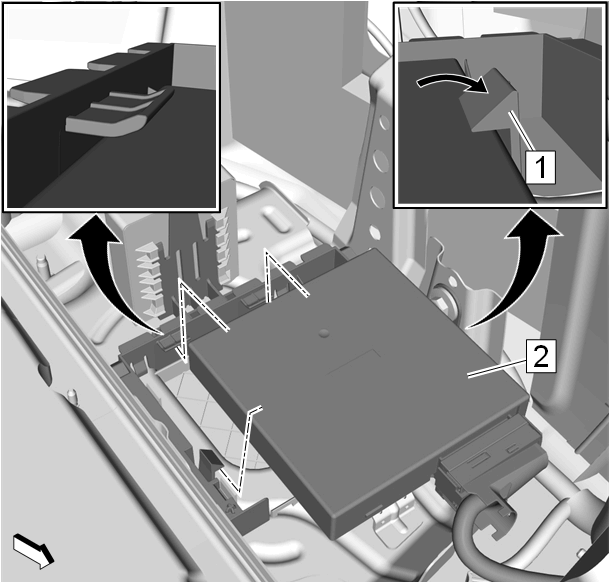 1

2