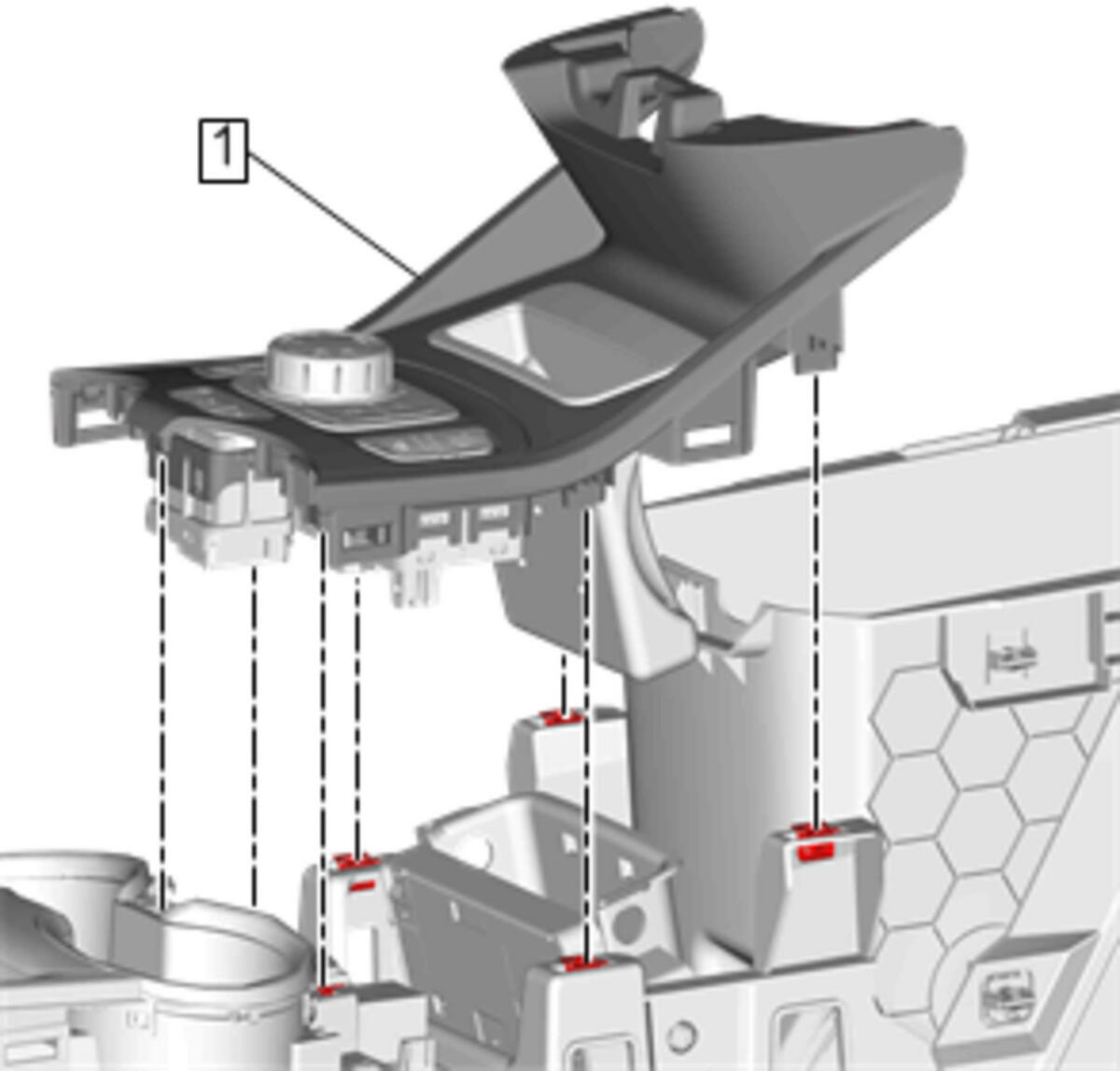 1