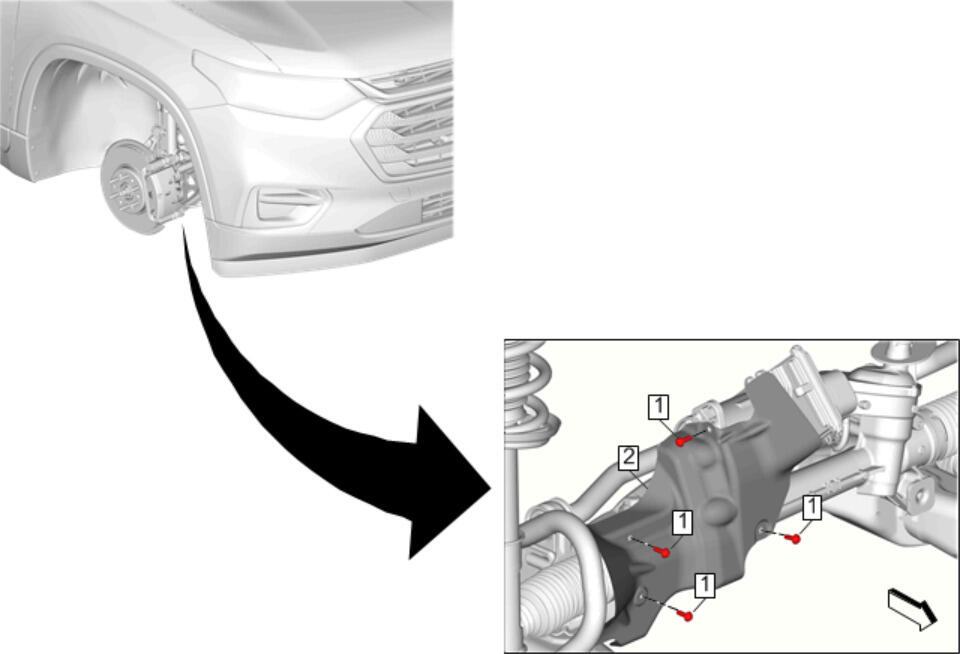 1
2
1
1
1