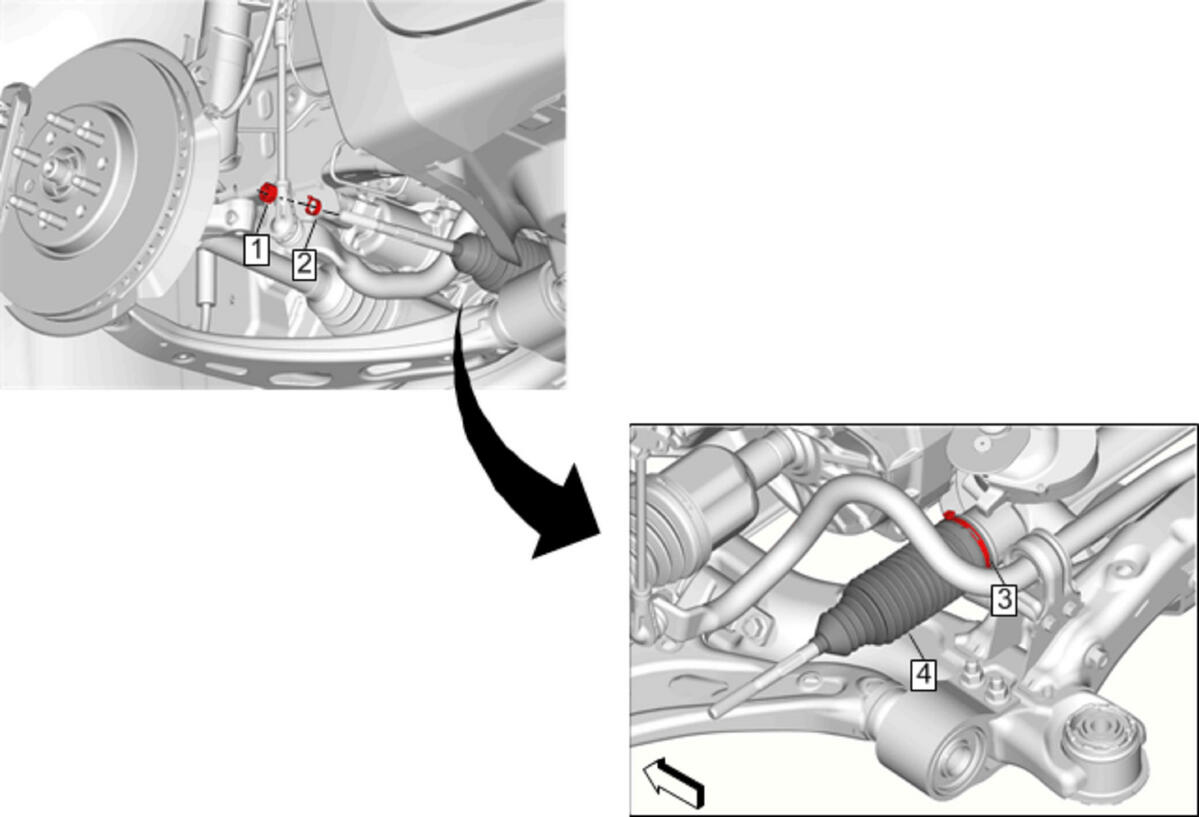 1
2
3
4