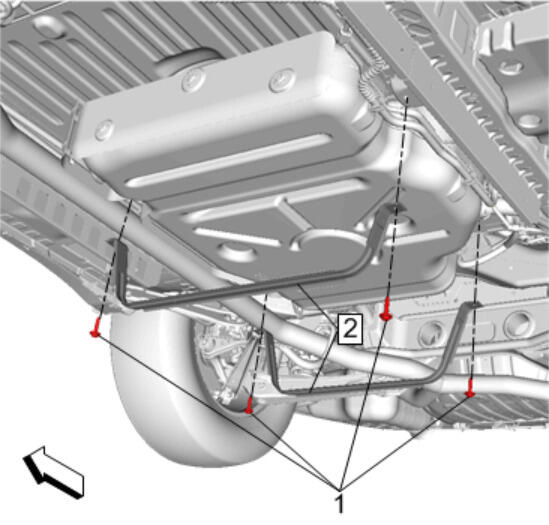 2
1