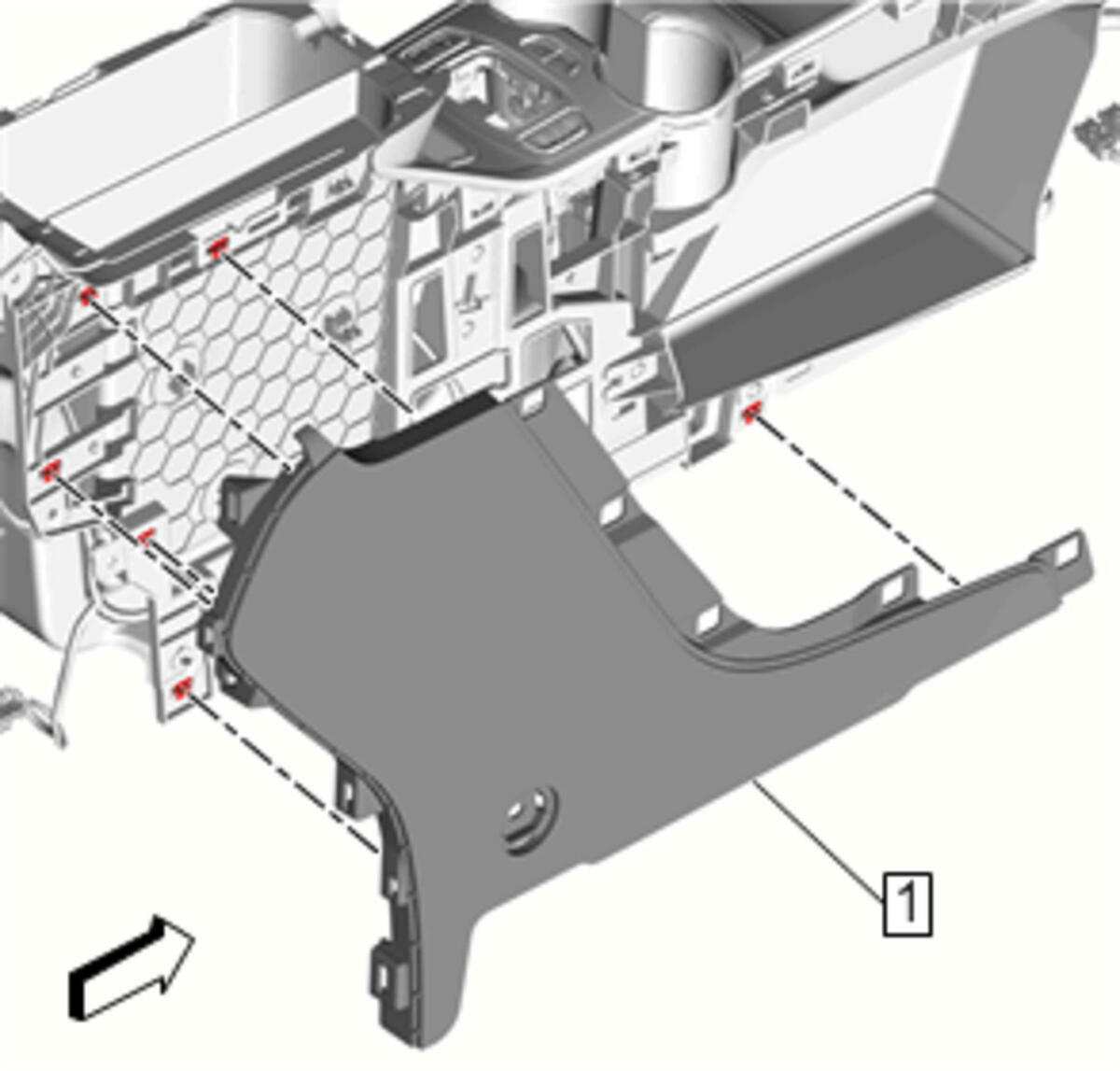 1