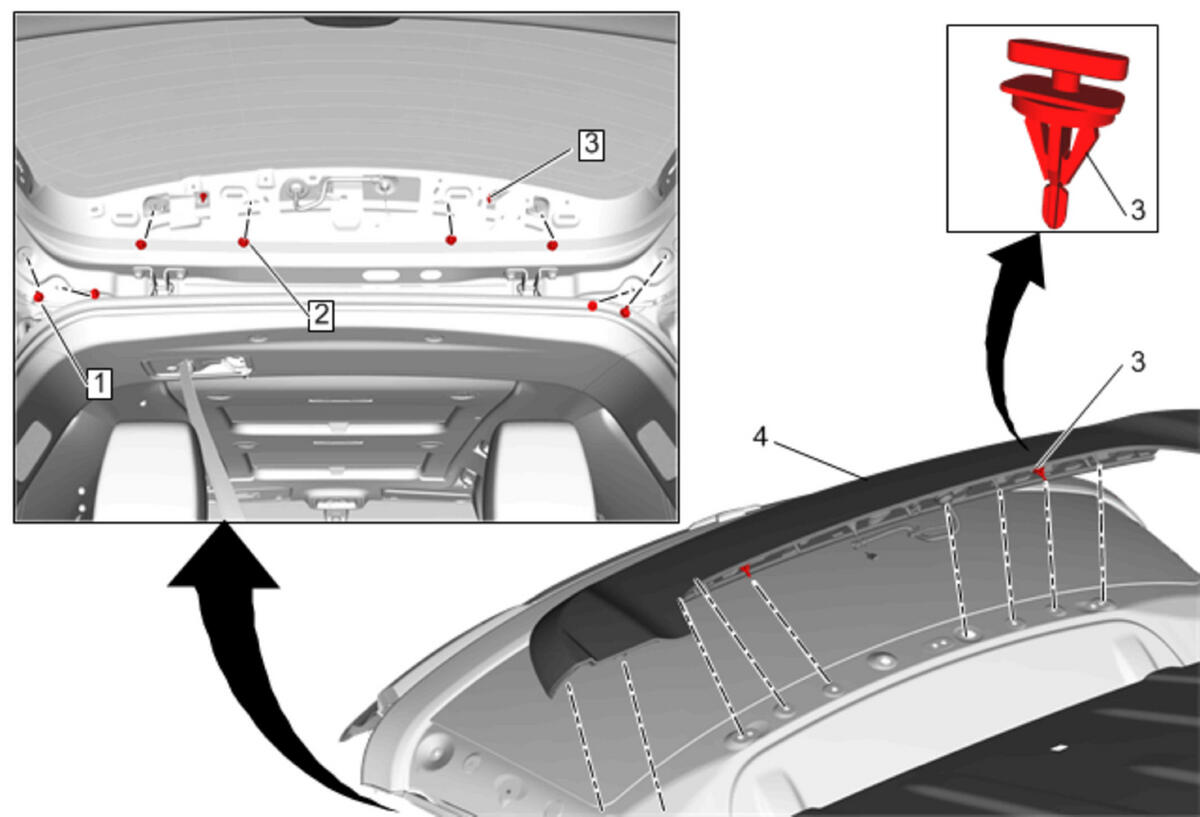 3
2
1
3
3
4