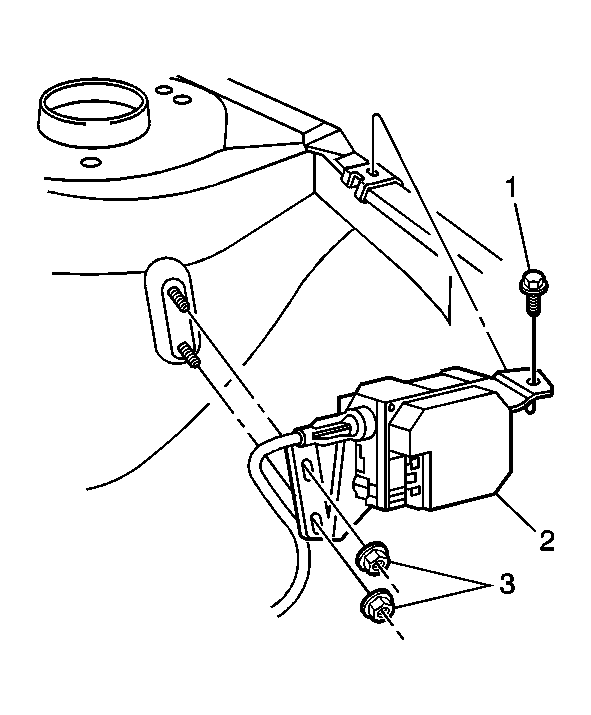 1
2
3