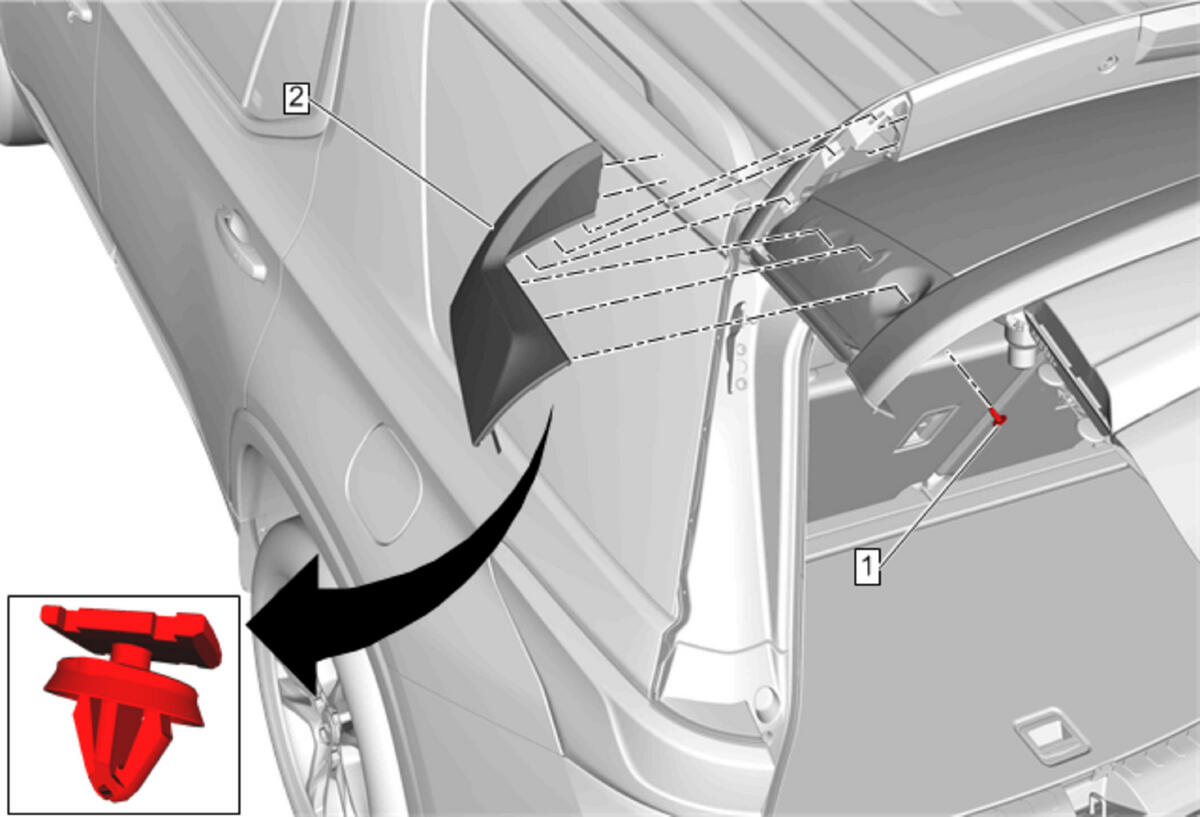 2
1