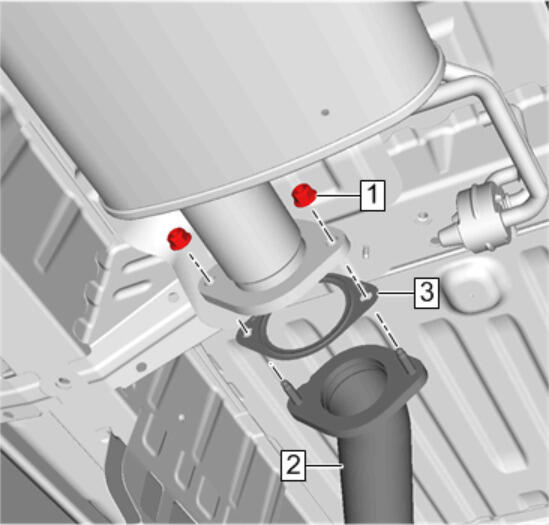 1
3
2