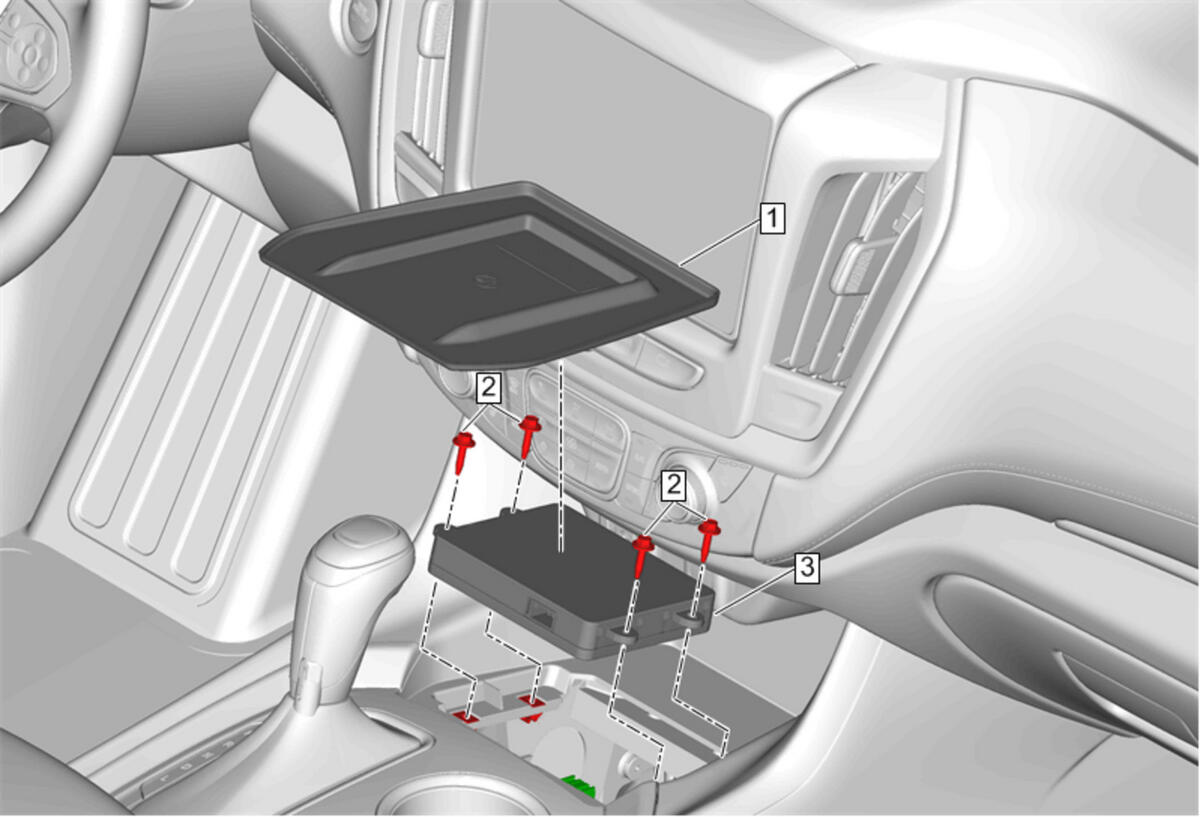 1
2
2
3