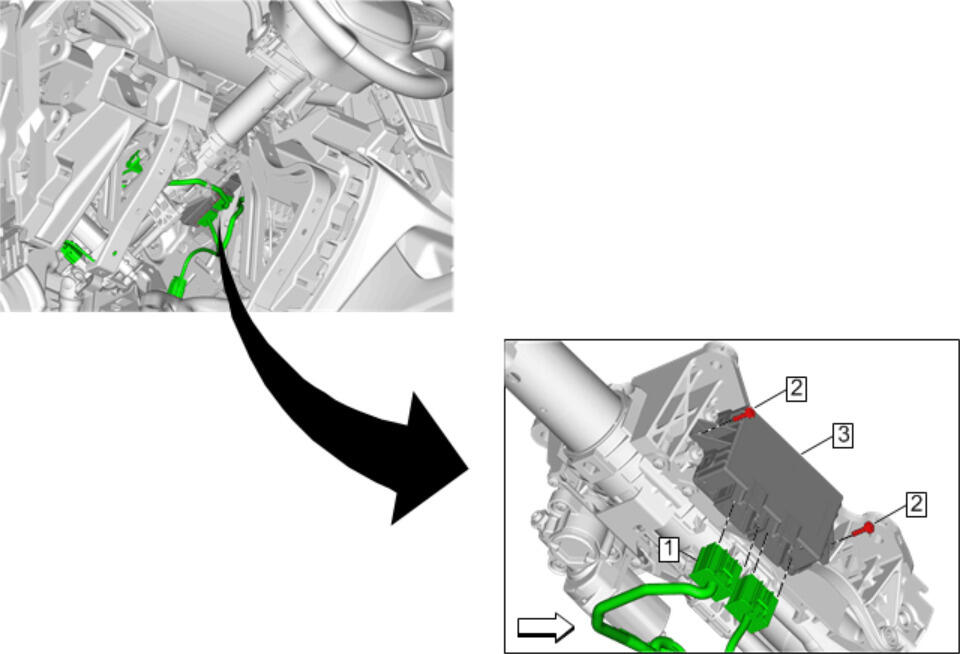 2
3
2
1