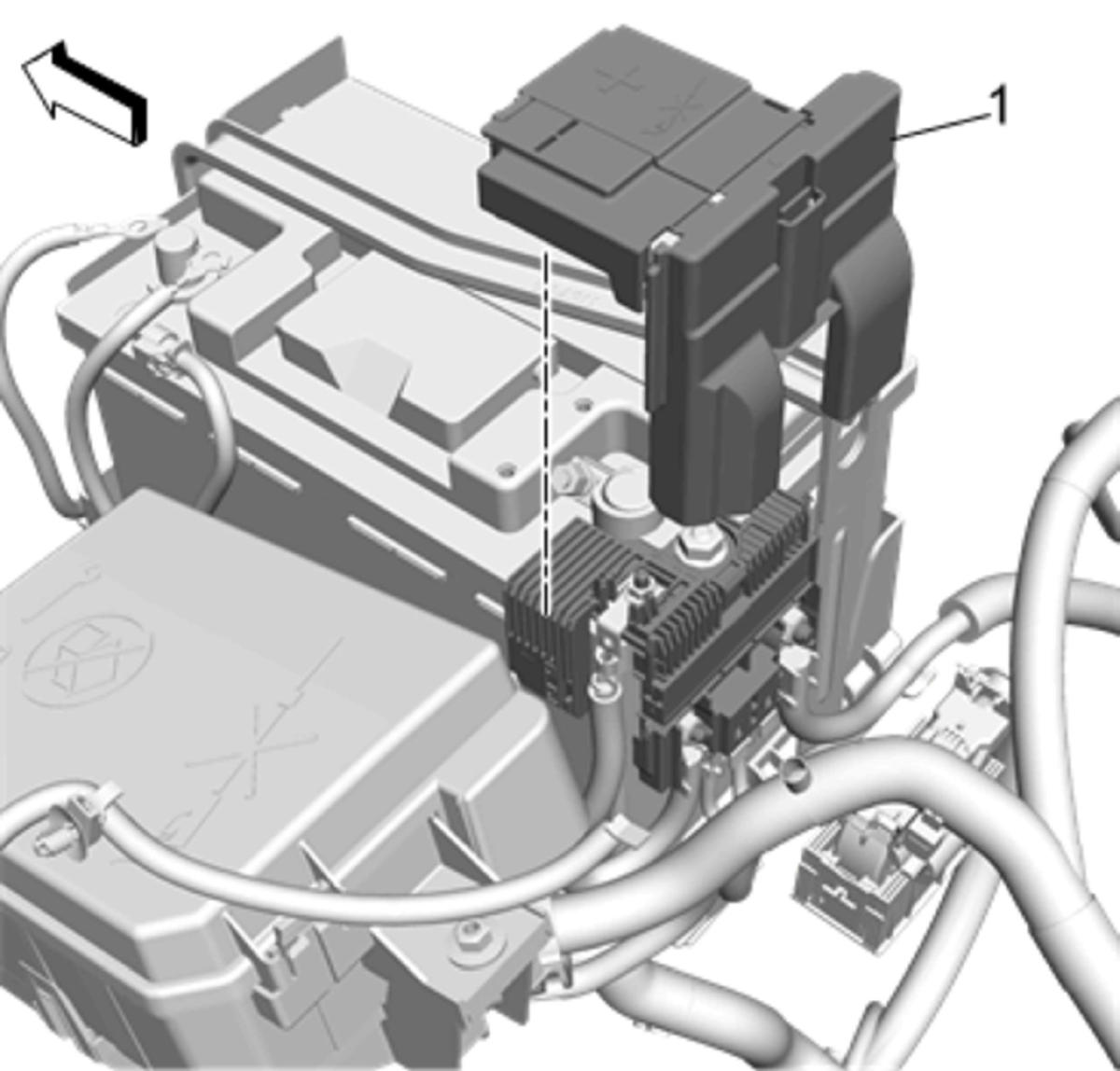 1