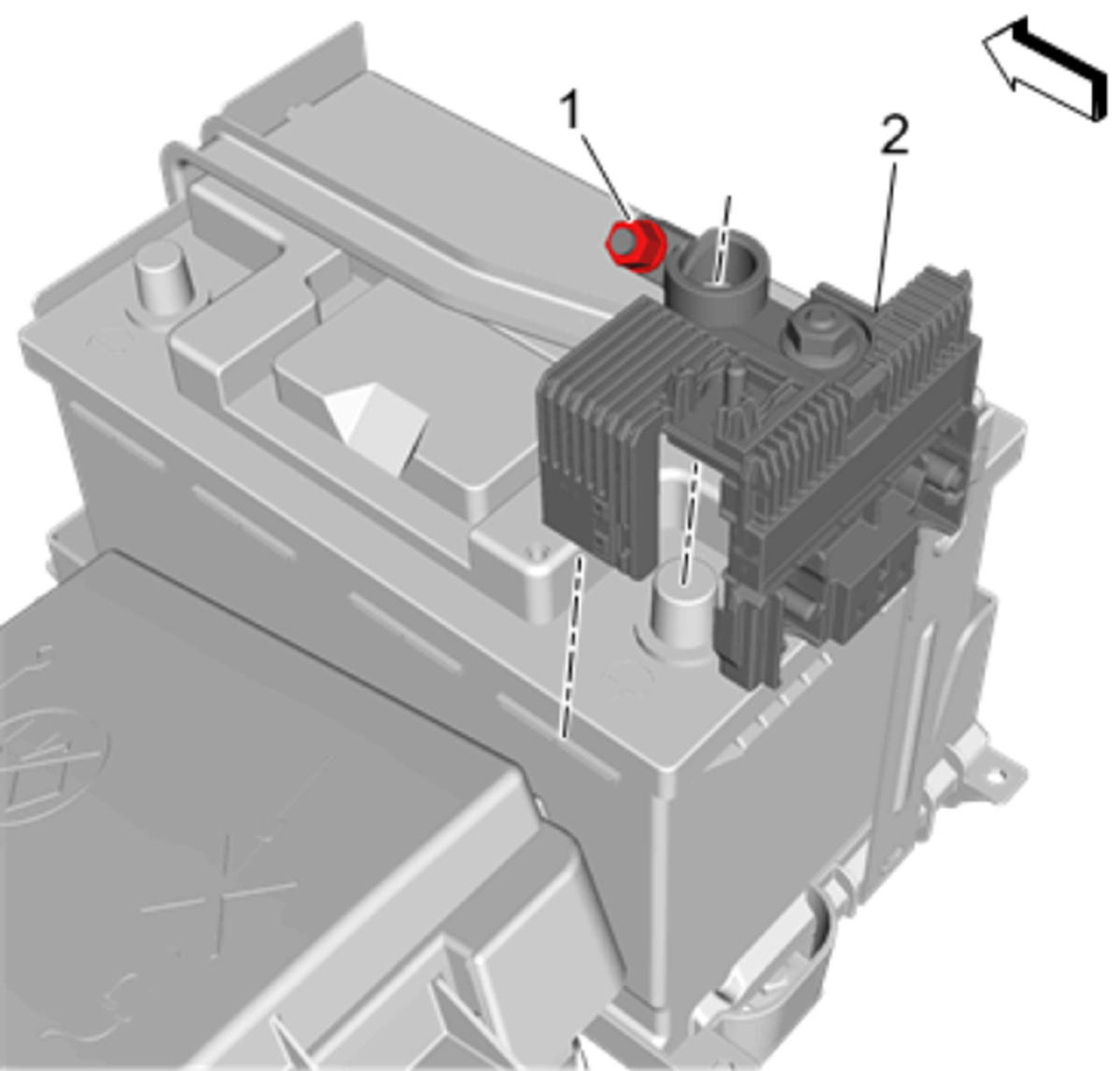 1
2