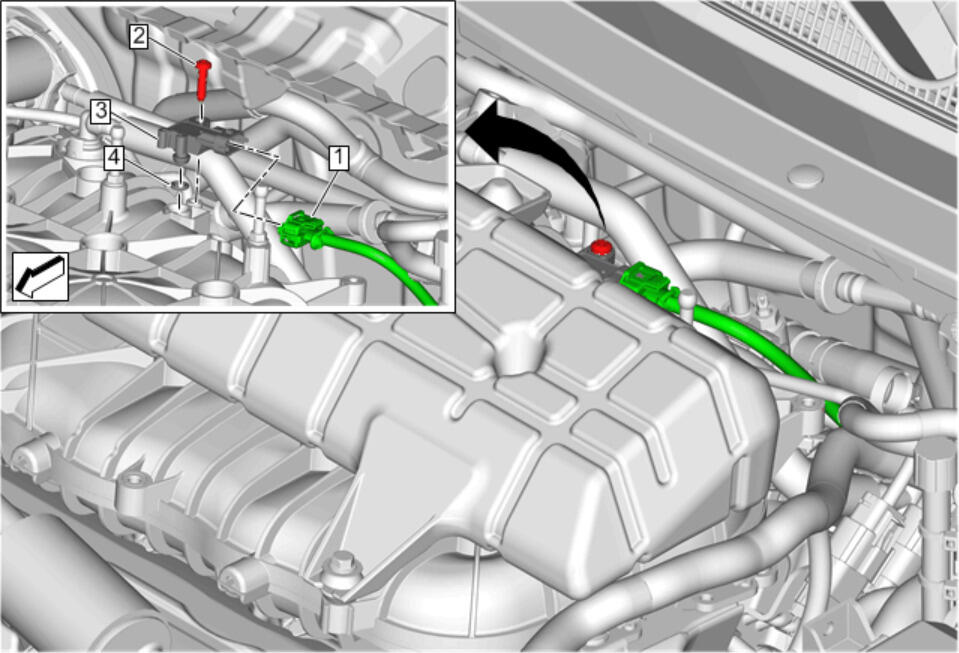 2
3
4
1