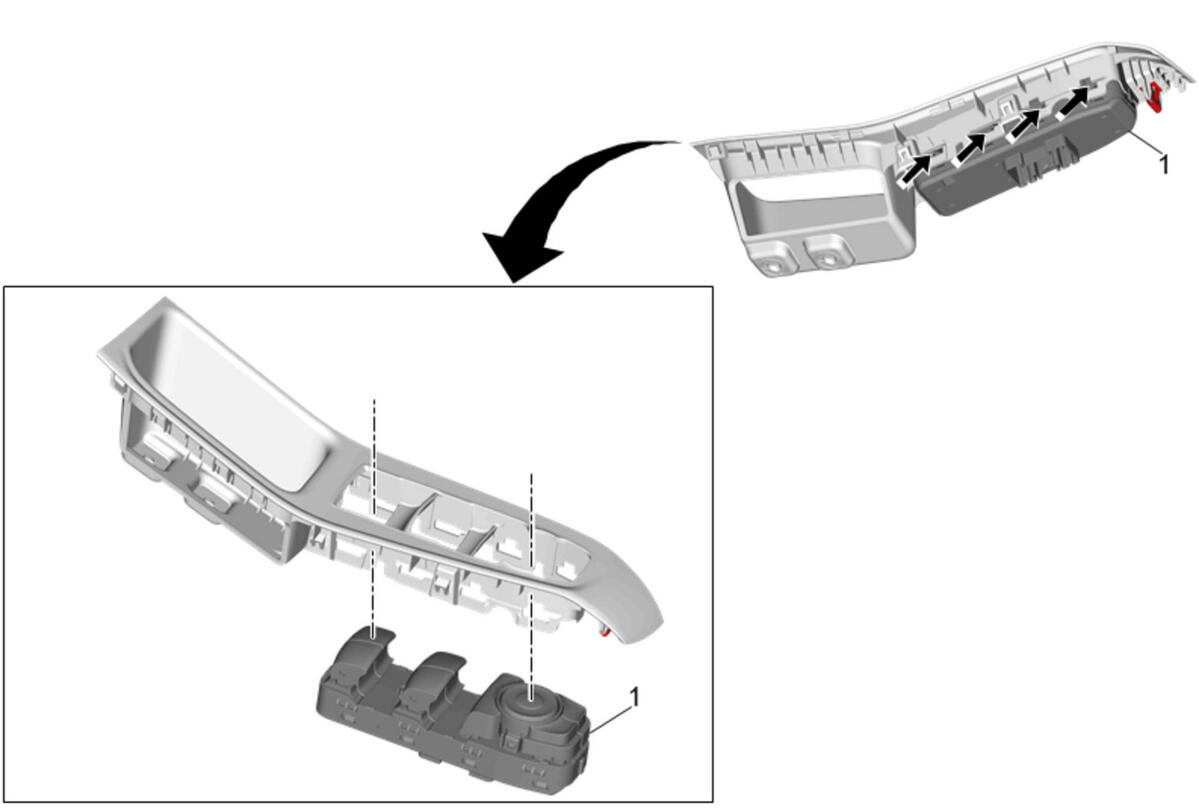 1

1