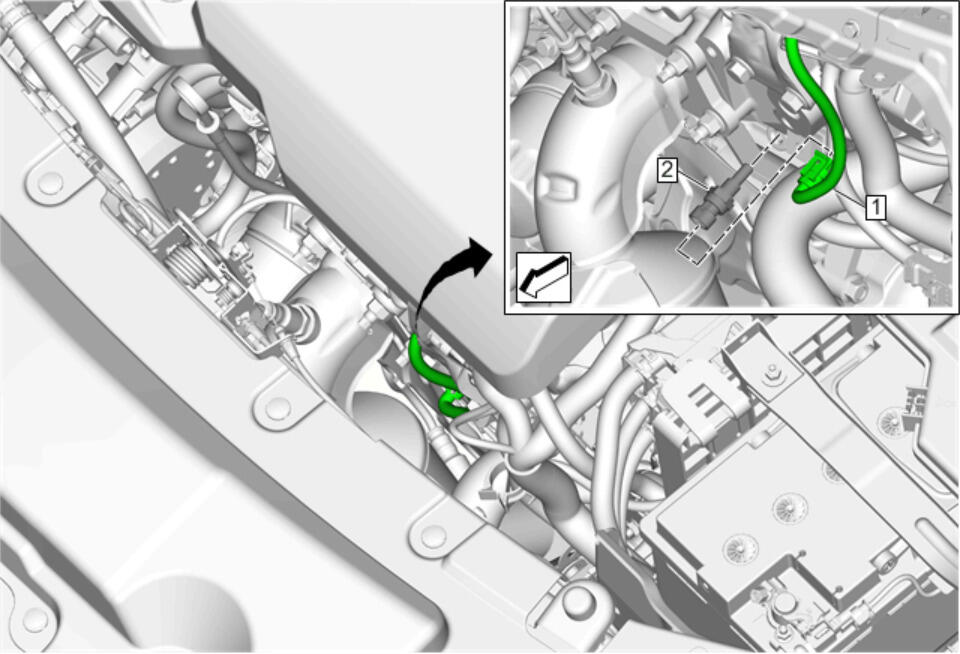 2
1