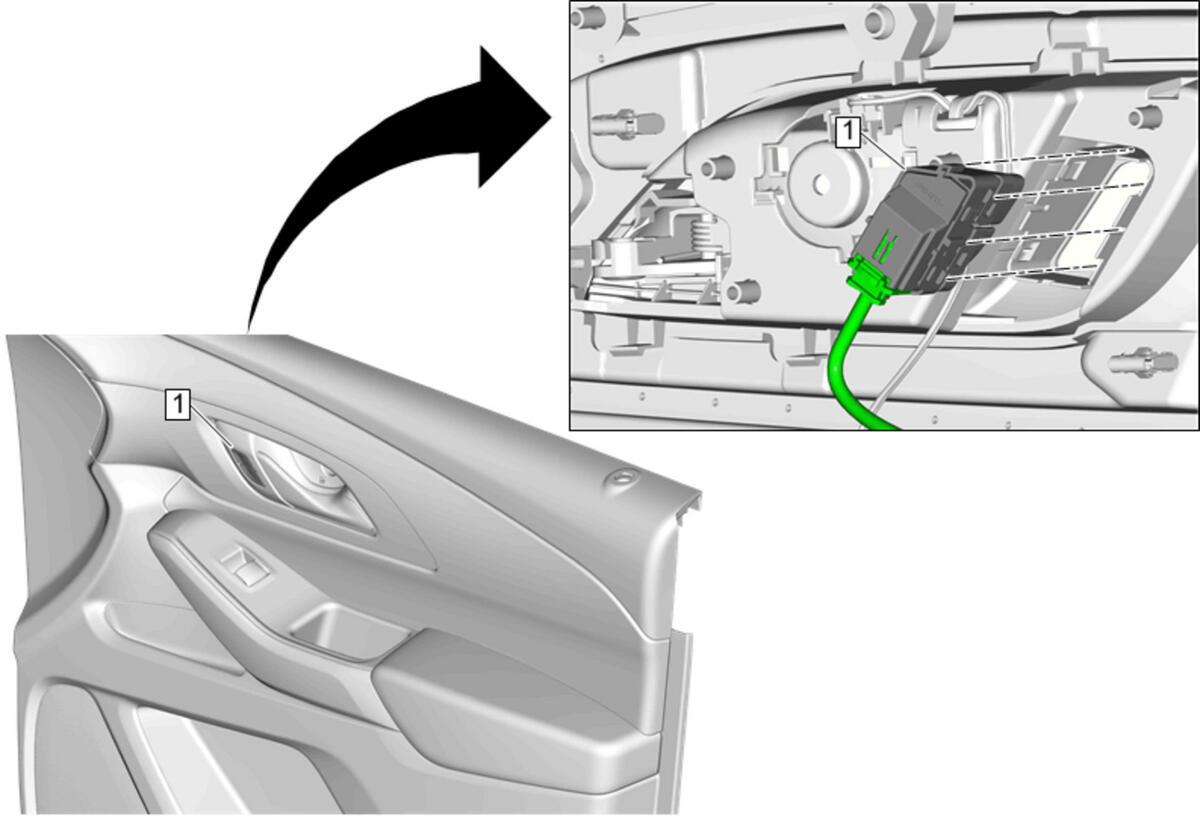 1

1