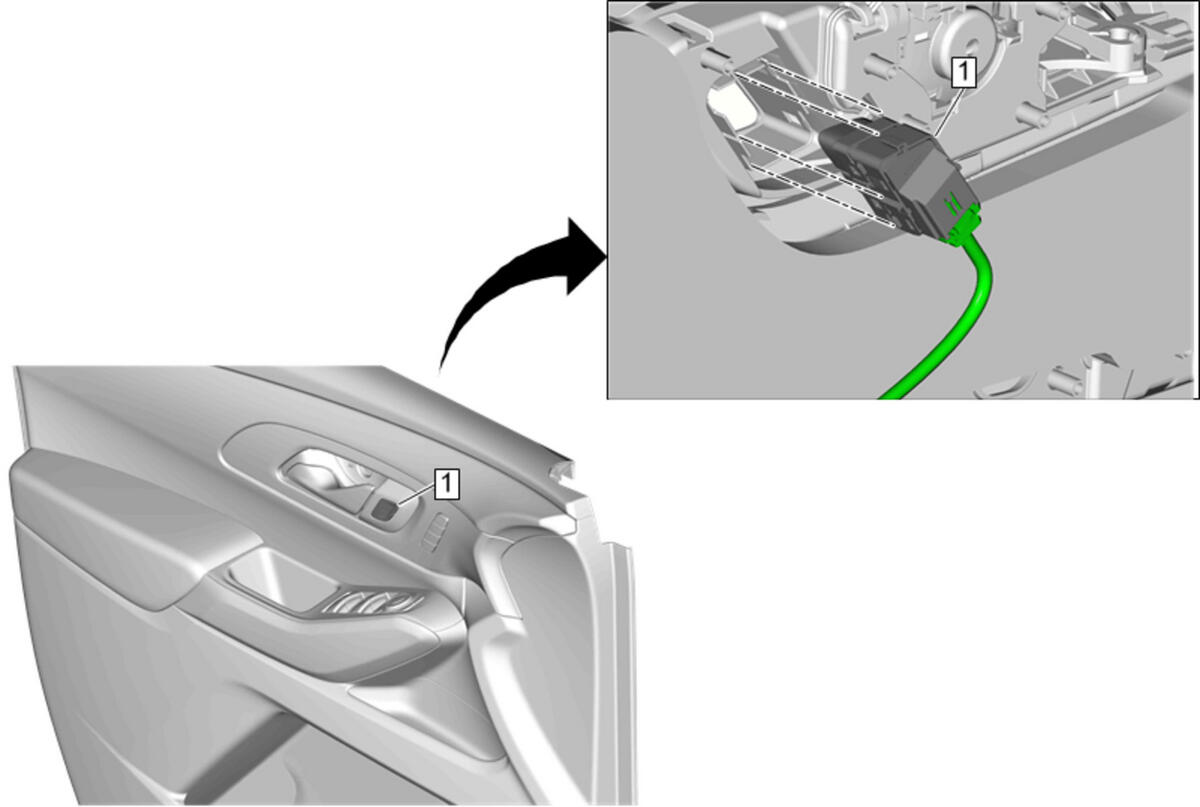 1

1