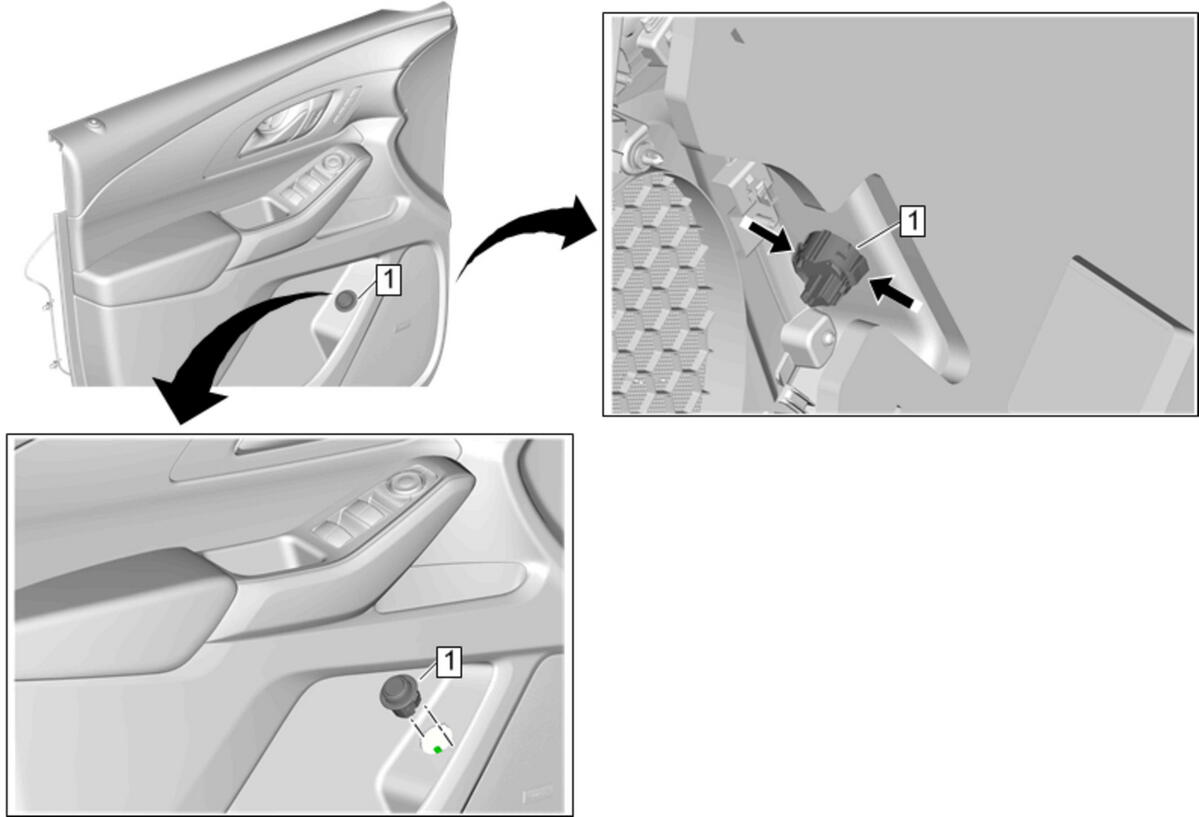 1

1

1